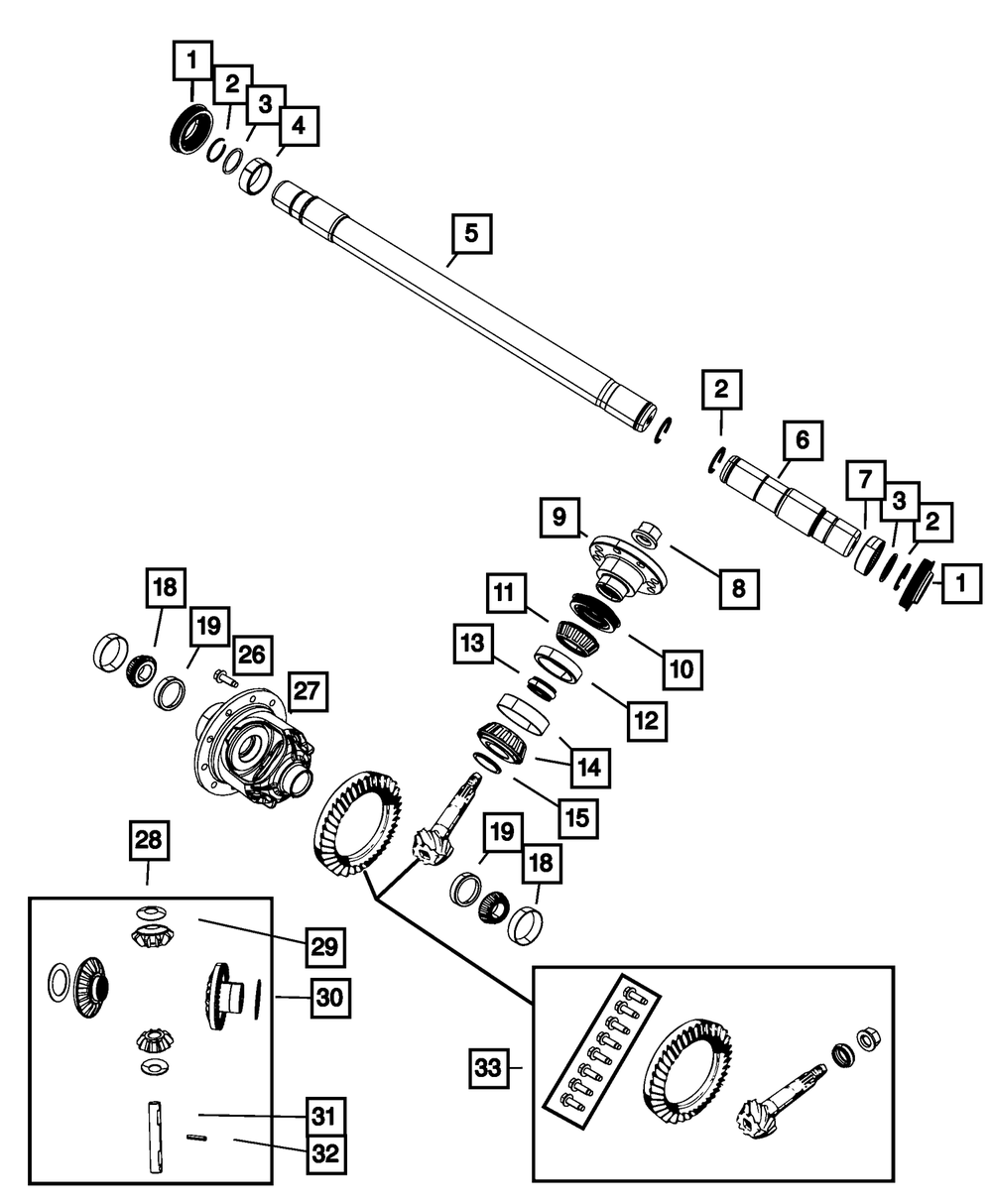 1
2
3
4
5
2
6
7
3
2
1
9
8
11
10
13
12
14
15
18
19
26
27
19
18
28
29
30
31
32
33