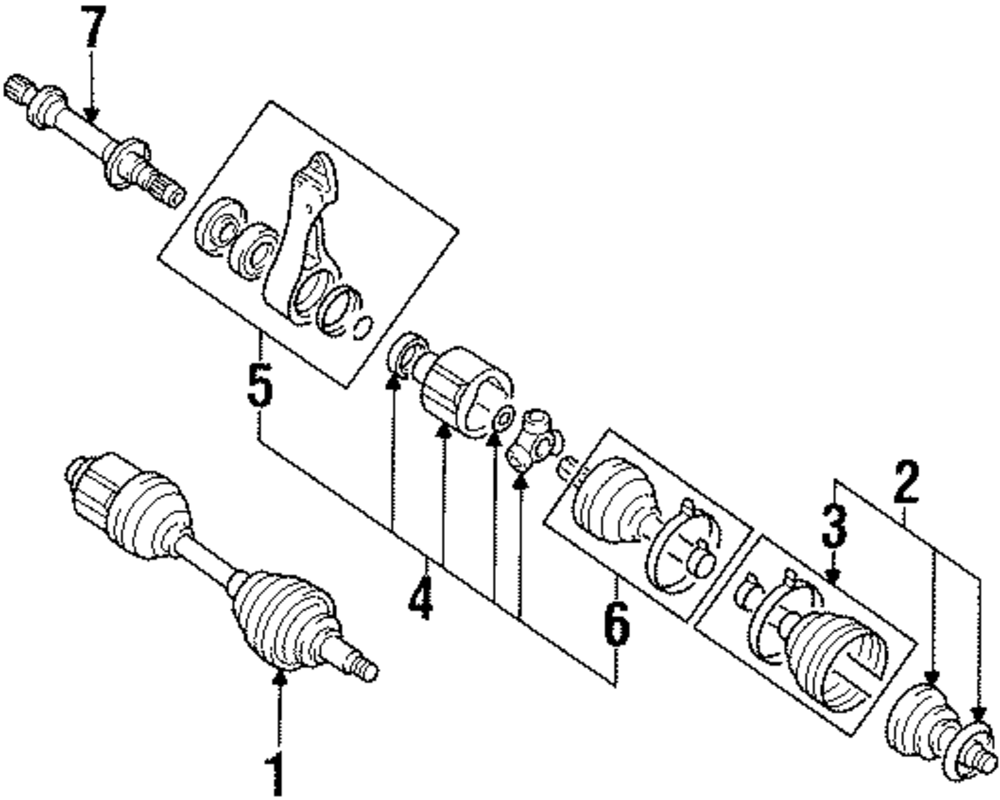 7
5
4
6
3
2
1