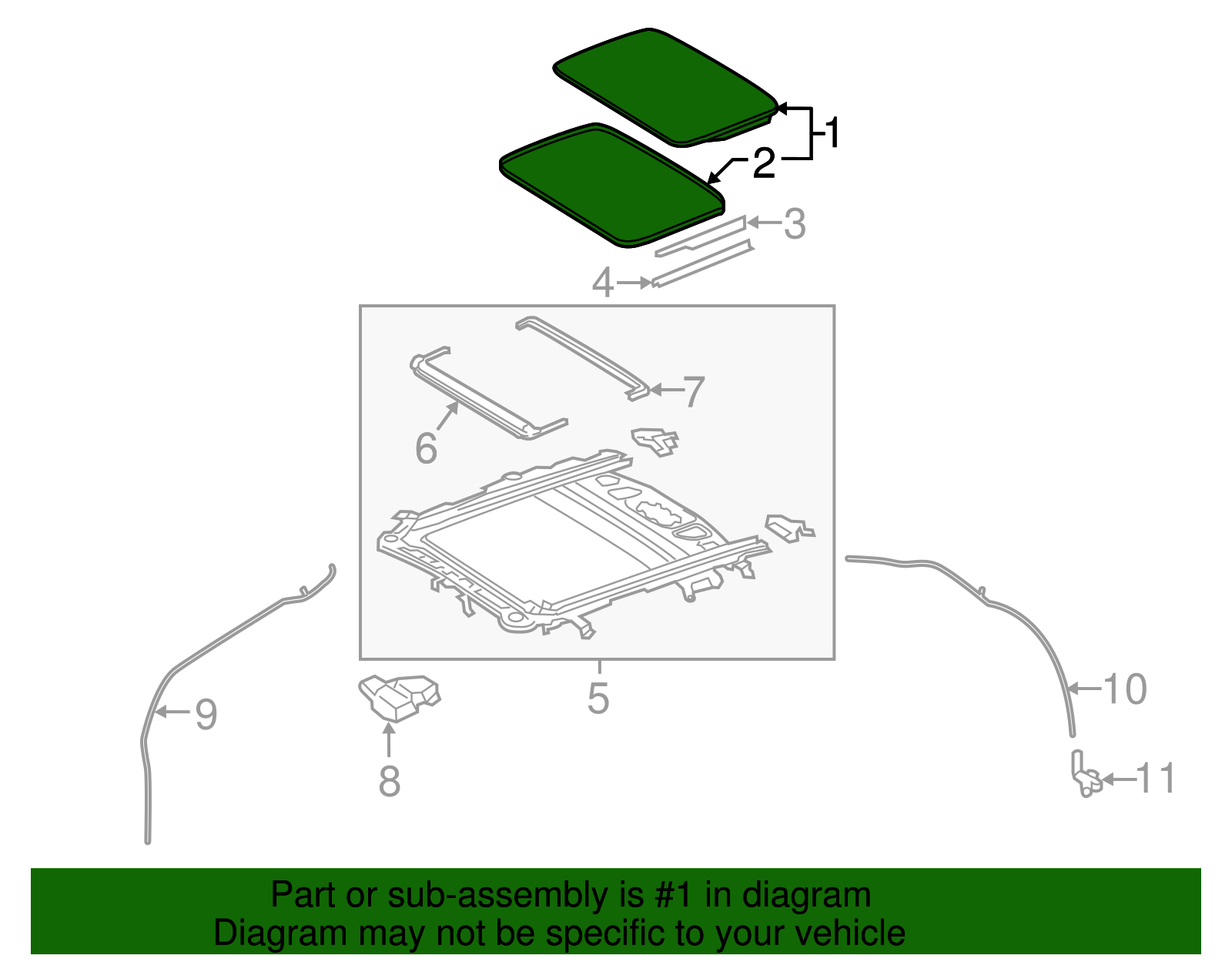 1
2
3
4
7
6
5
9
8
10
11

Part or sub-assembly is #1 in diagram
Diagram may not be specific to your vehicle