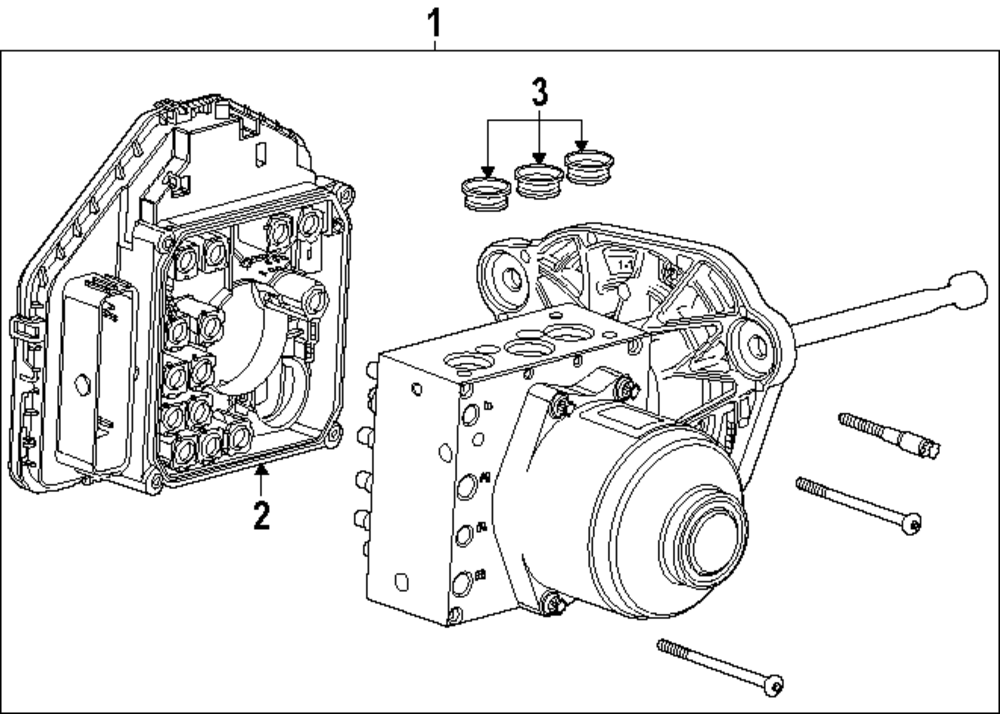 1
3
2