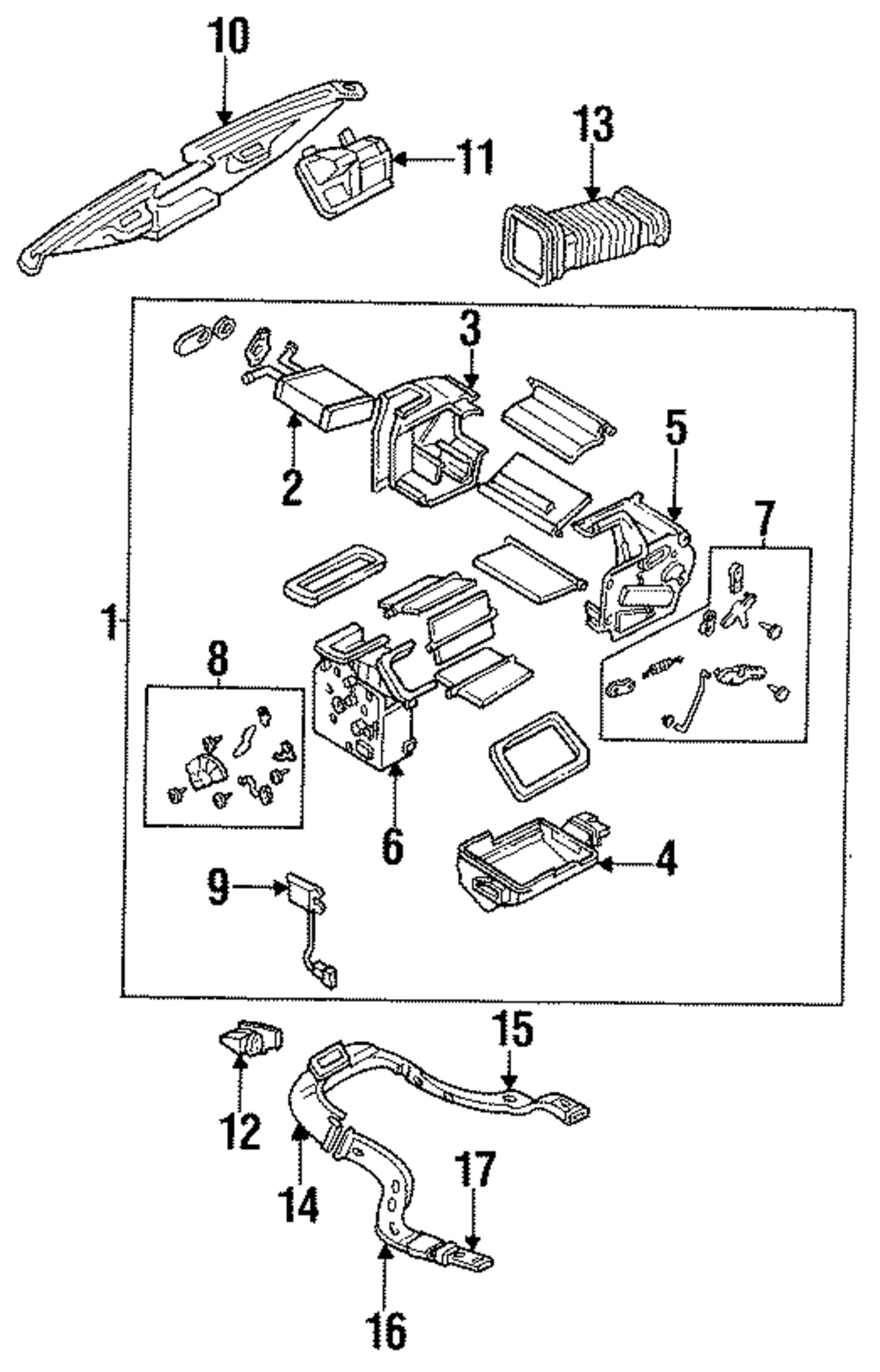 10
11
13
3
2
5
7
1
8
6
4
9
15
12
14
17
16