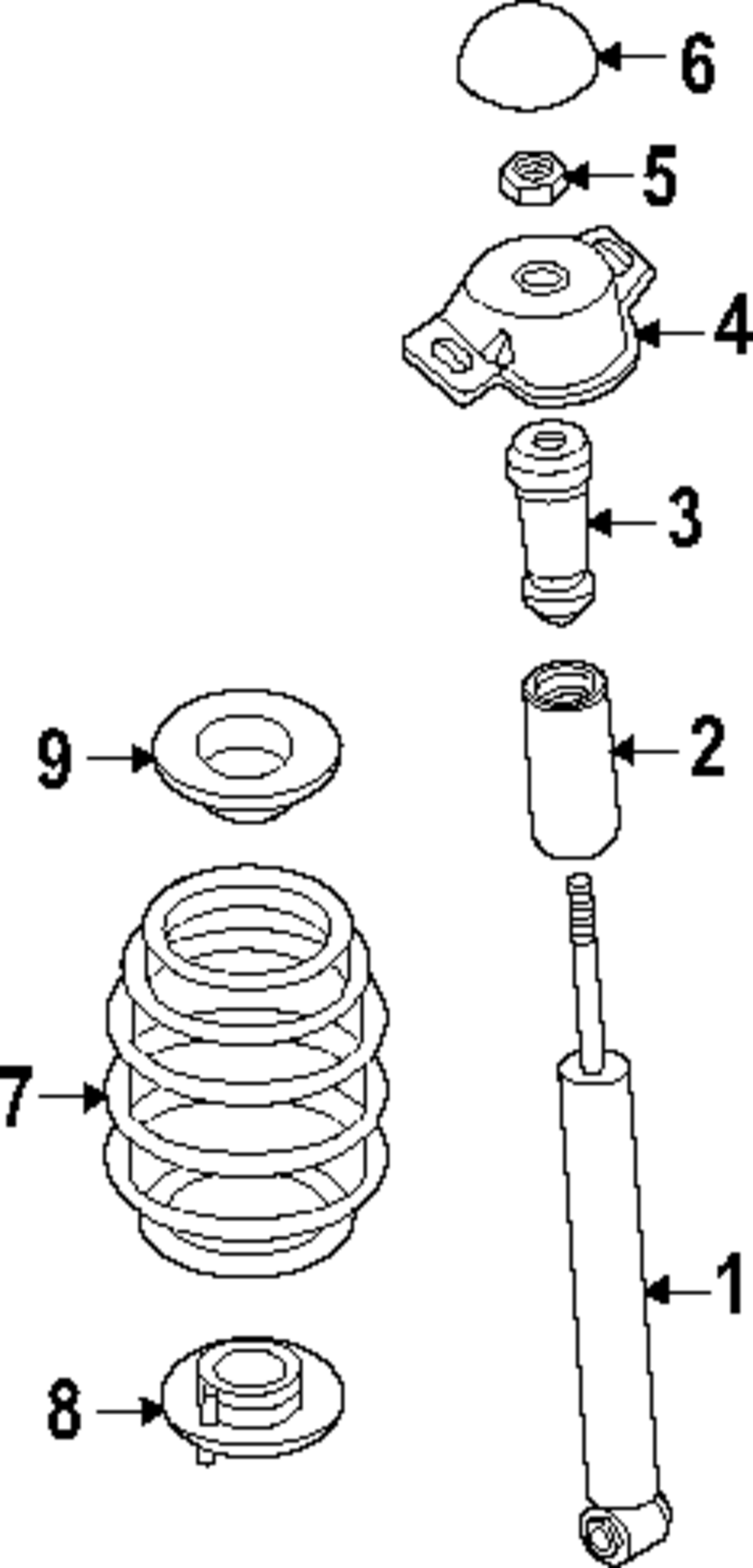 6
5
4
3
9
2
7
1
8