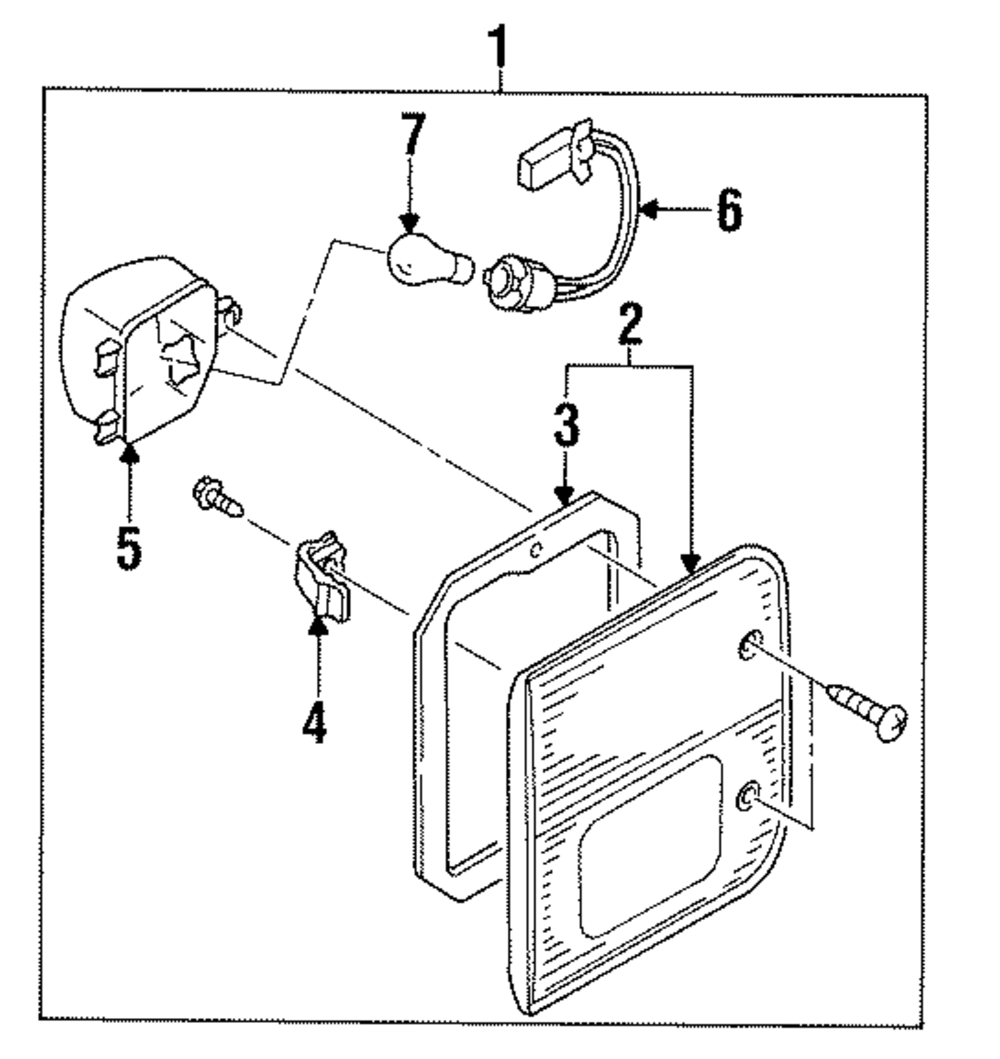 1
7
6
2
3
5
4