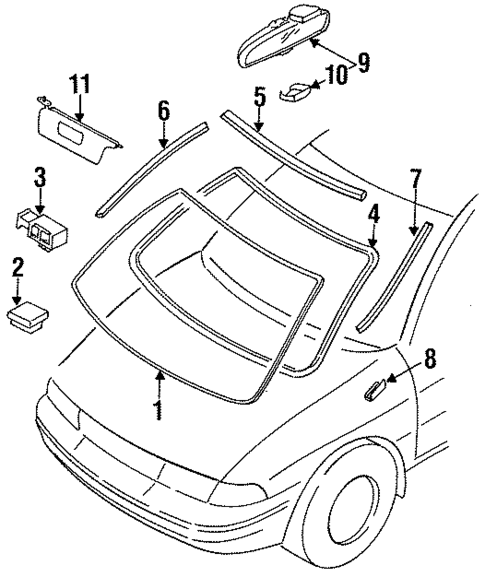 9
10
11
6
5
3
7
4
2
8
1