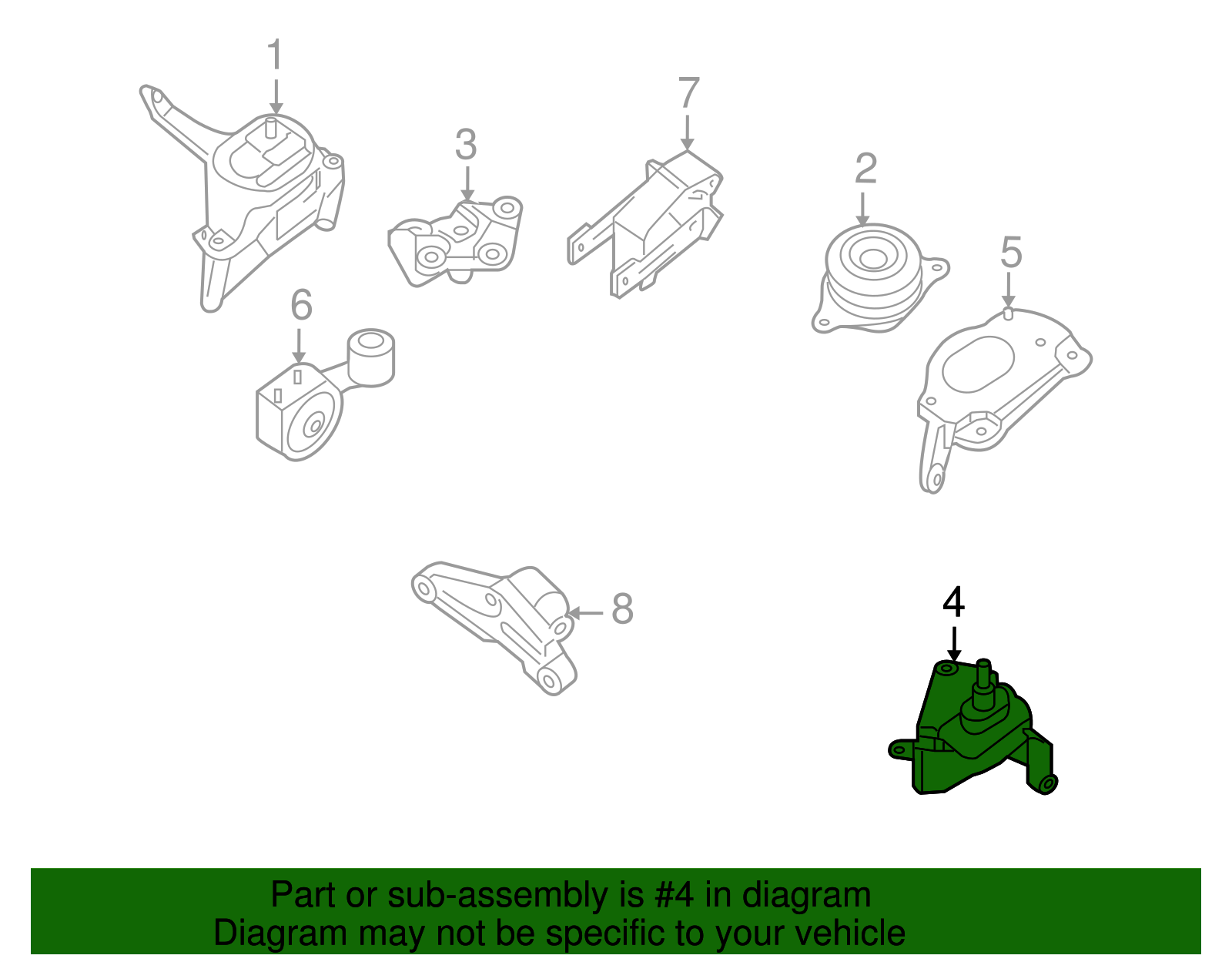 1
3
7
2
5
6
8
4

Part or sub-assembly is #4 in diagram
Diagram may not be specific to your vehicle