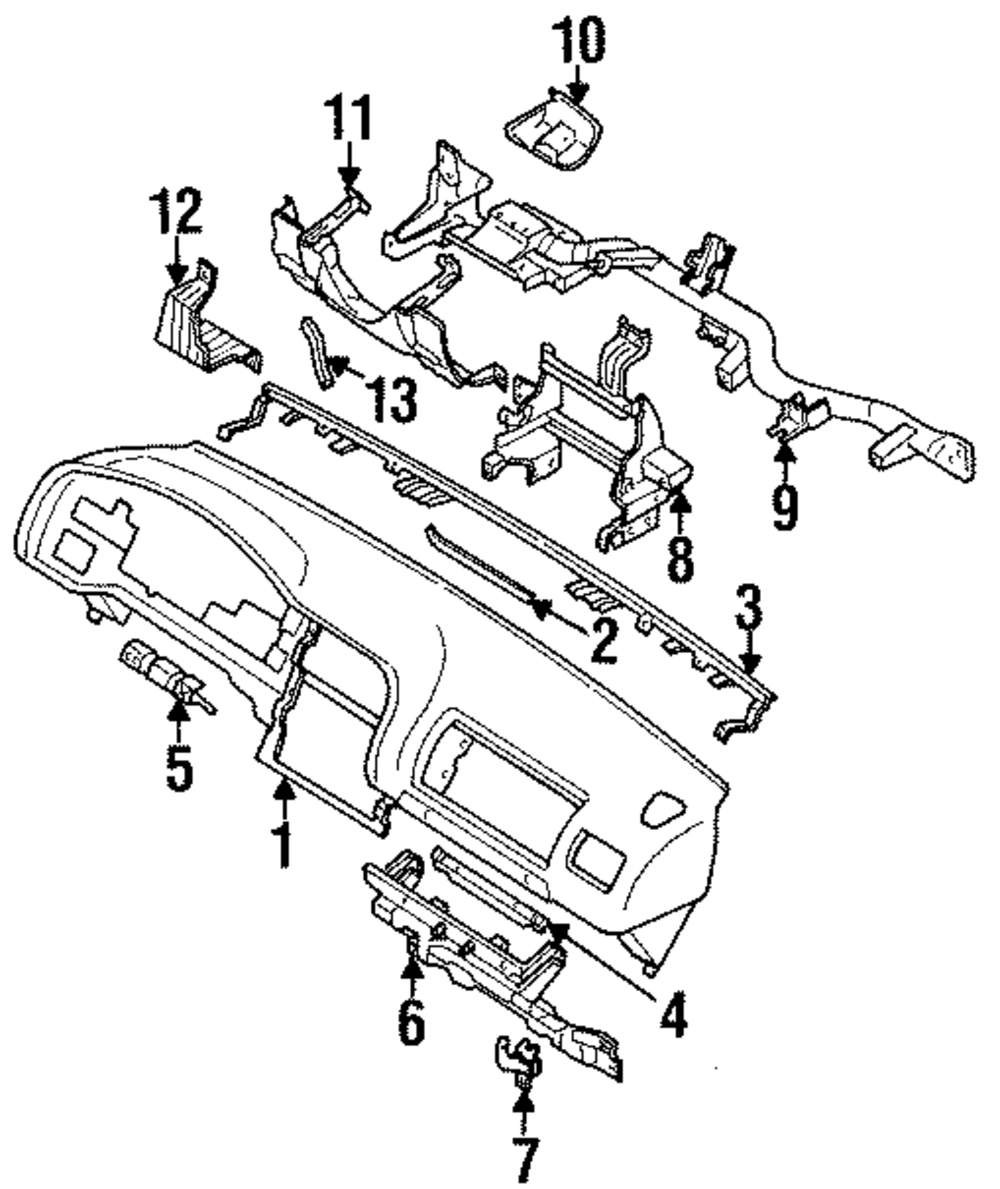 10
11
12
13
9
8
3
2
5
1
6
4
7