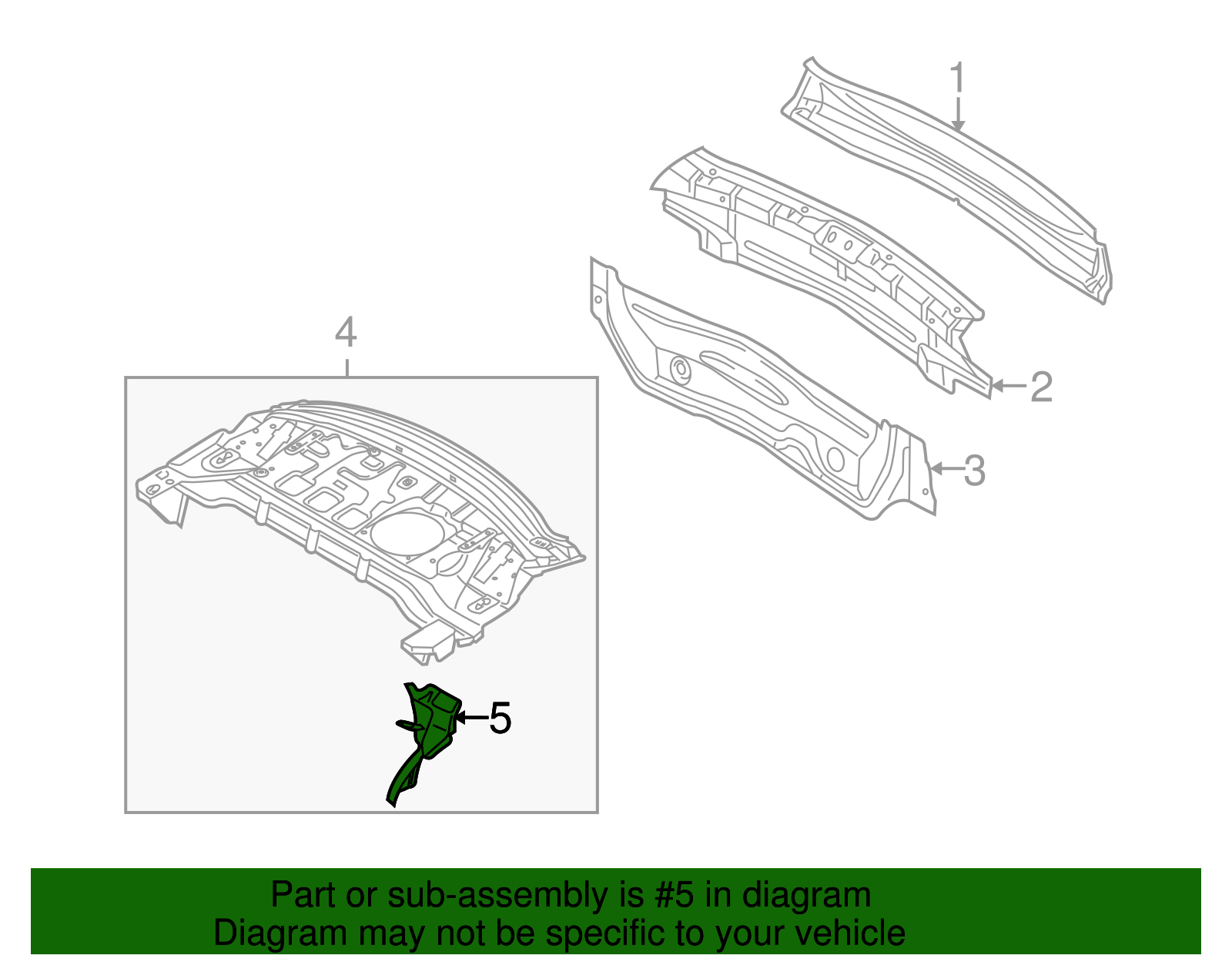 1
2
3
4
5

Part or sub-assembly is #5 in diagram
Diagram may not be specific to your vehicle