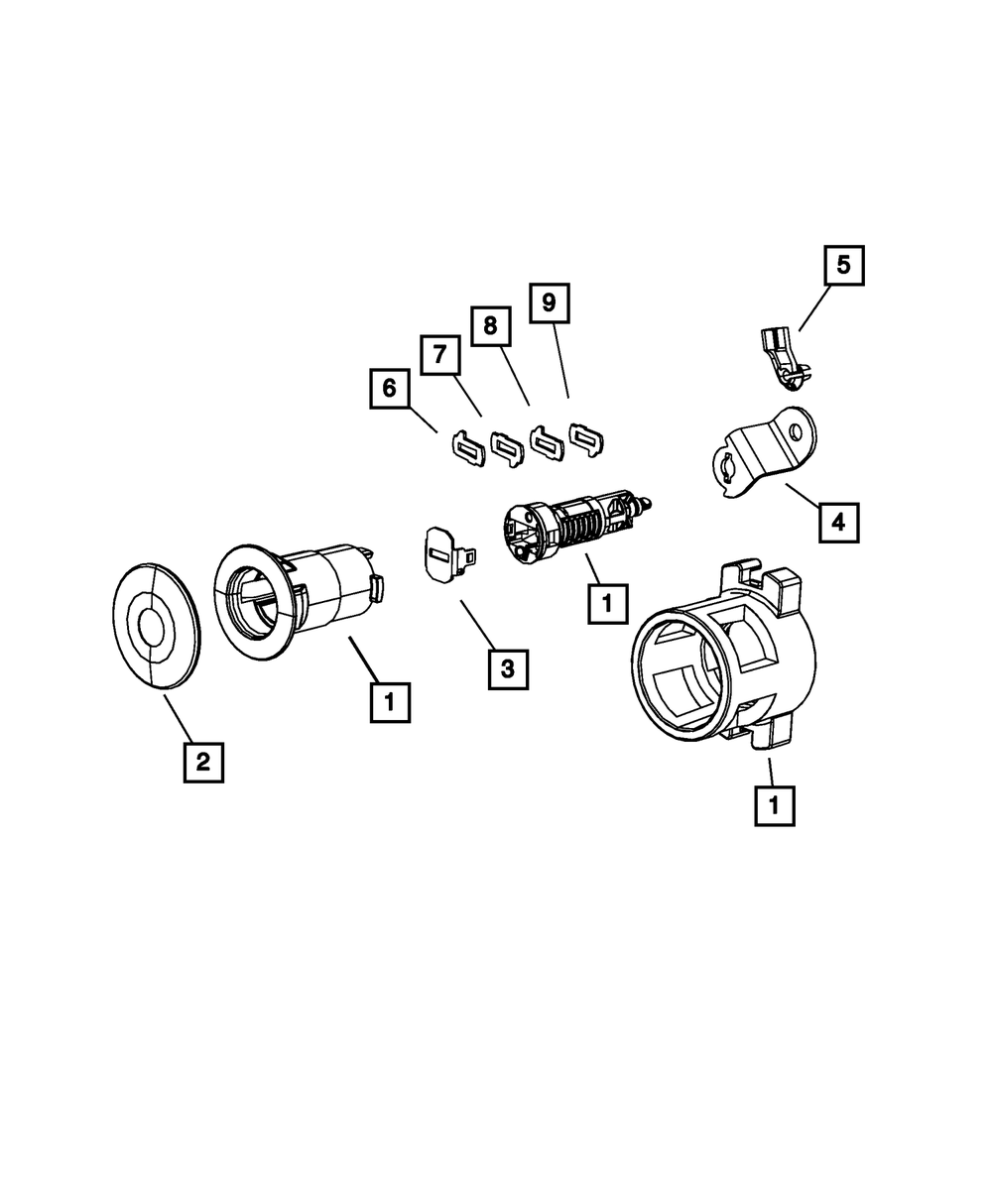 5
9
8
7
6
4
1
3
1
2
1