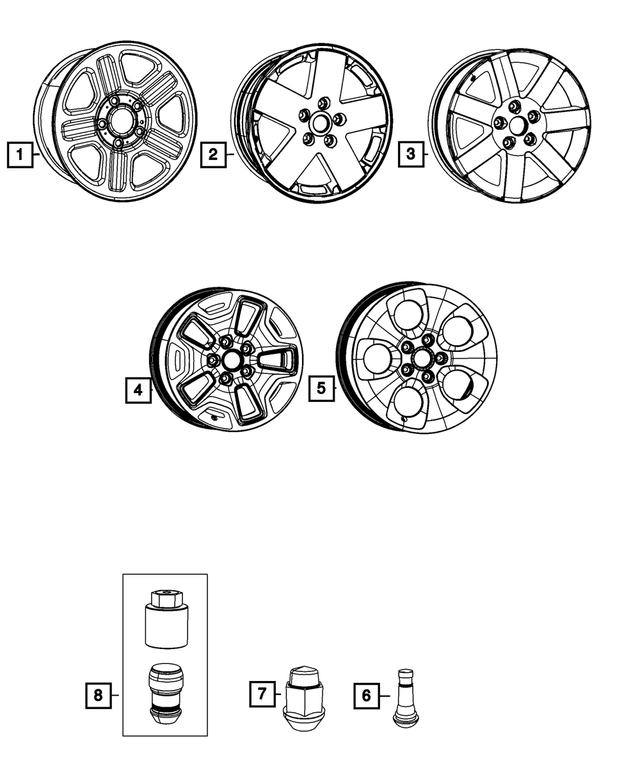 1
2
3
4
5
8
7
6