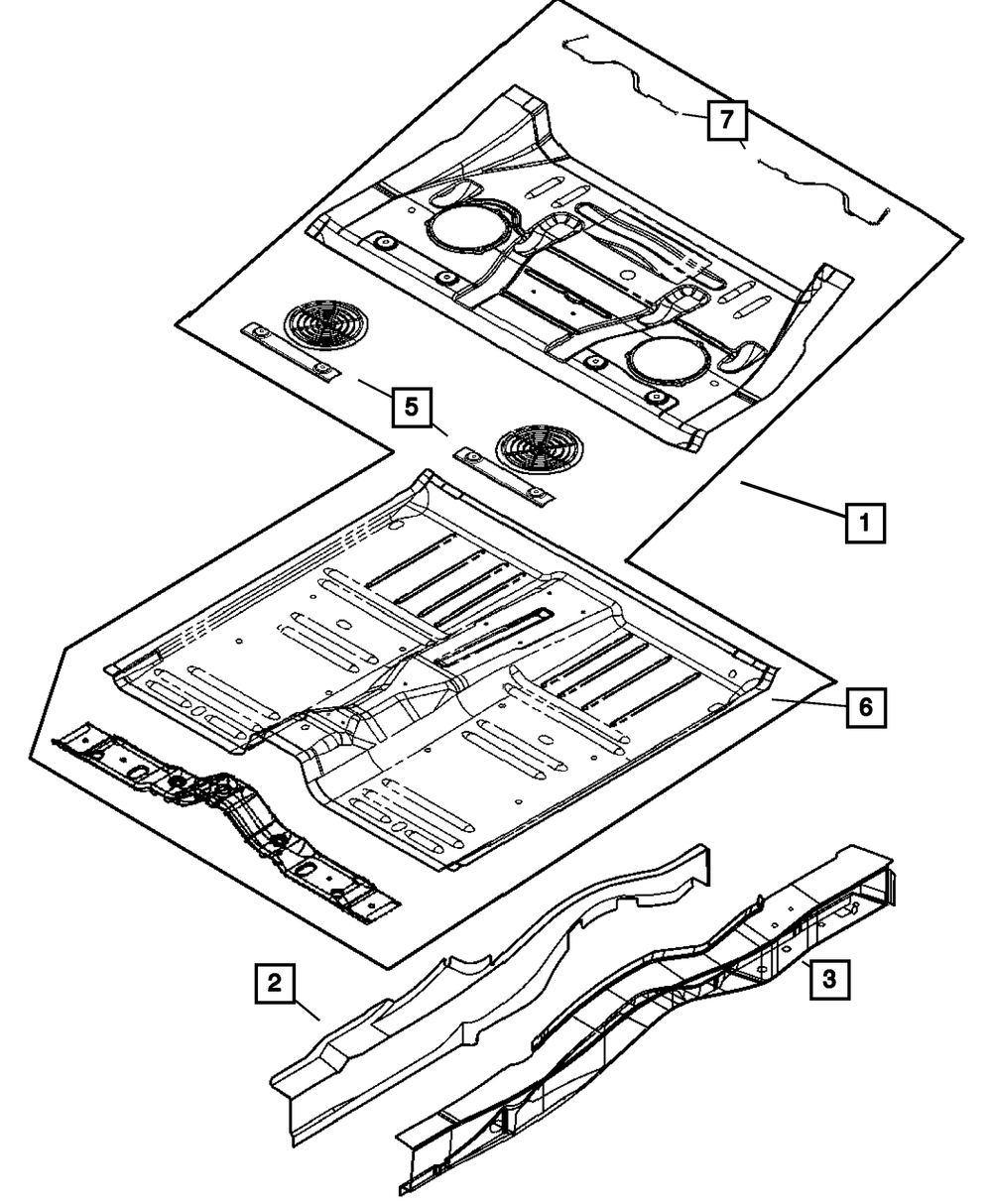 7
5
1
6
2
3