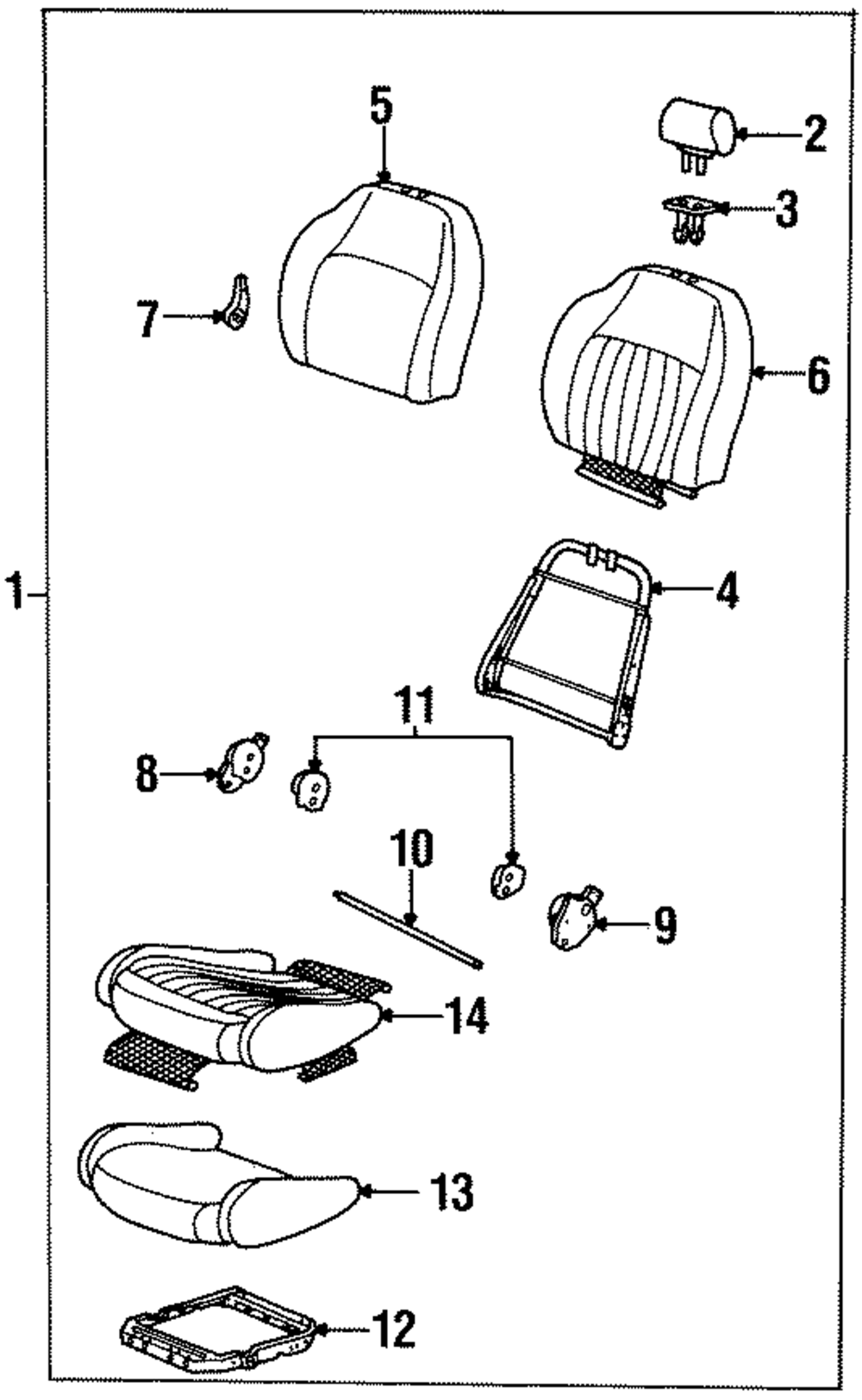 5
2
3
7
6
1
4
11
8
10
9
14
13
12