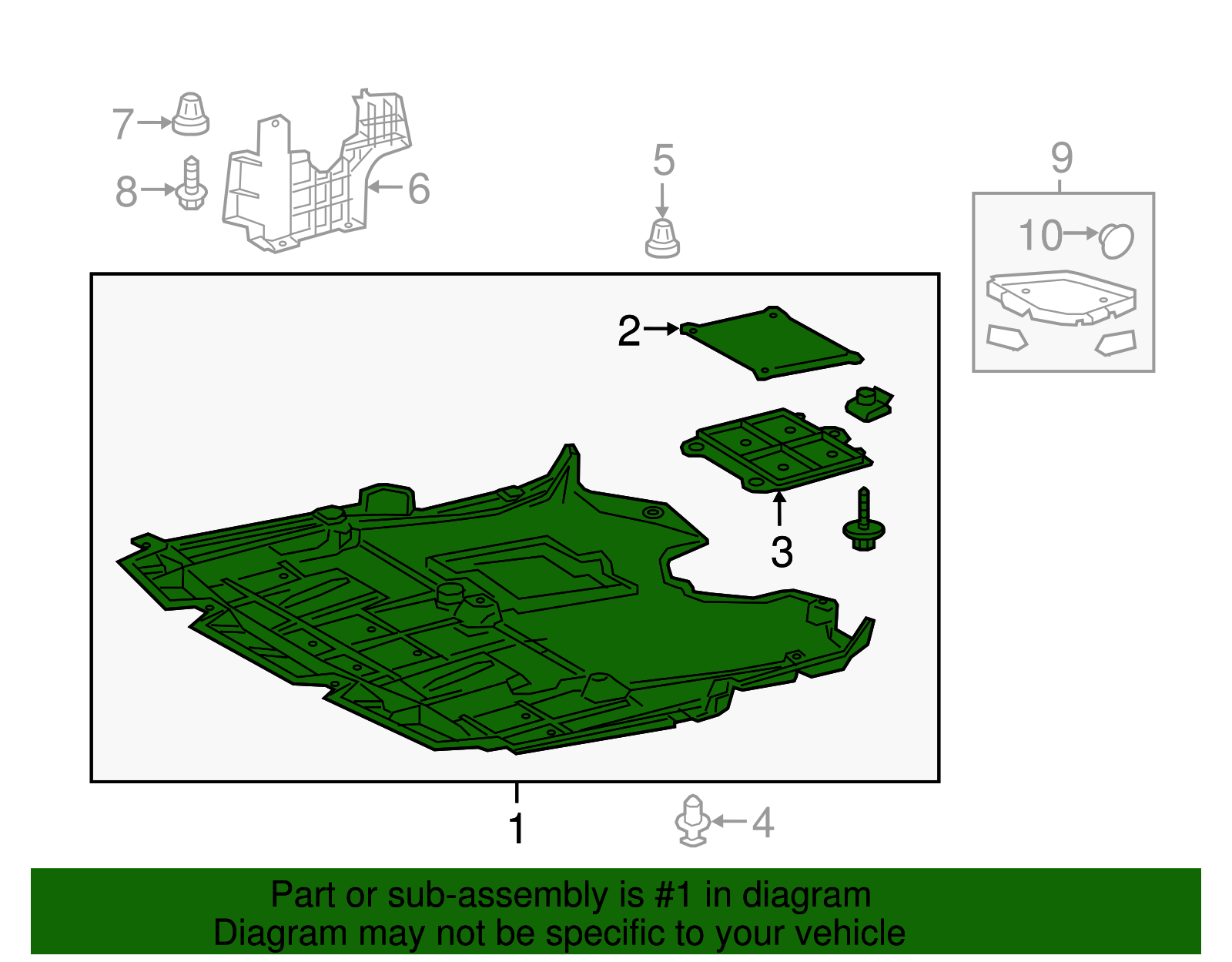 7
8
6
5
9
10
2
3
1
4
Part or sub-assembly is #1 in diagram
Diagram may not be specific to your vehicle