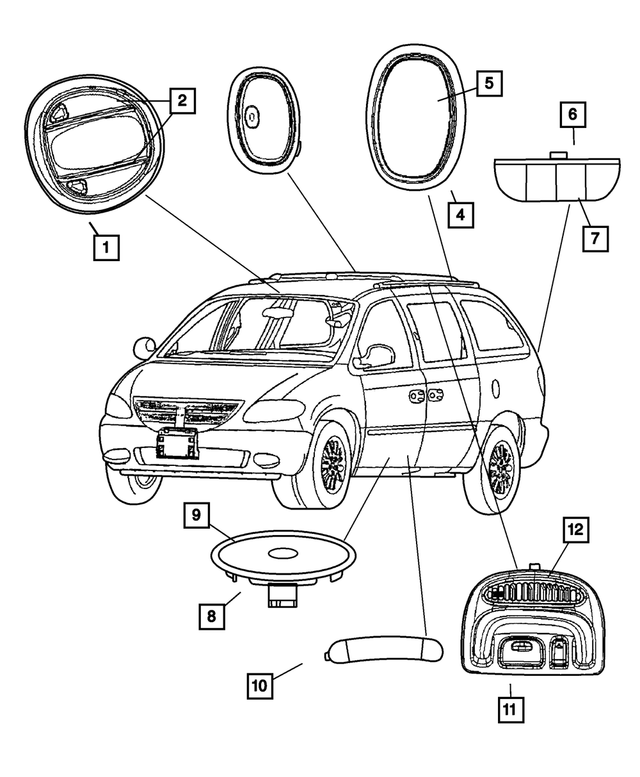 2
5
6
4
7
1
9
12
8
10
11