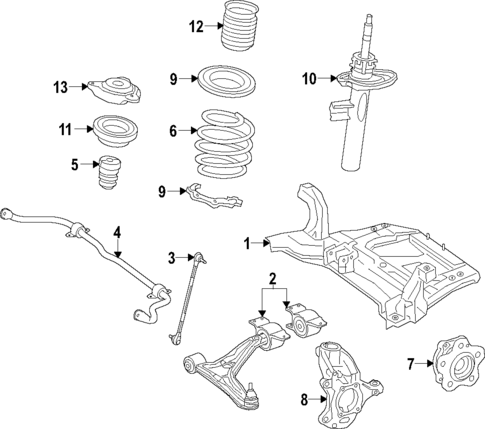 12
13
9
10
11
6
5
9
4
1
3
2
7
8