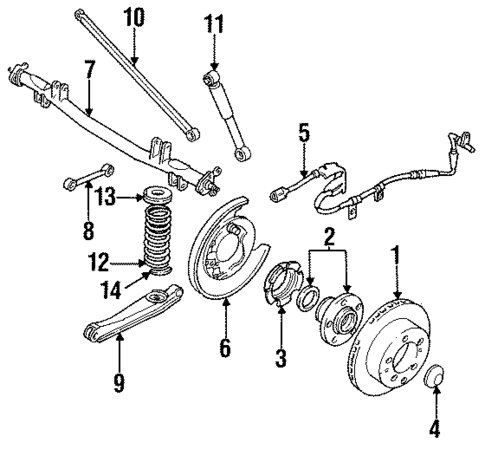 10
11
7
5
13
8
2
1
12
14
6
3
9
4