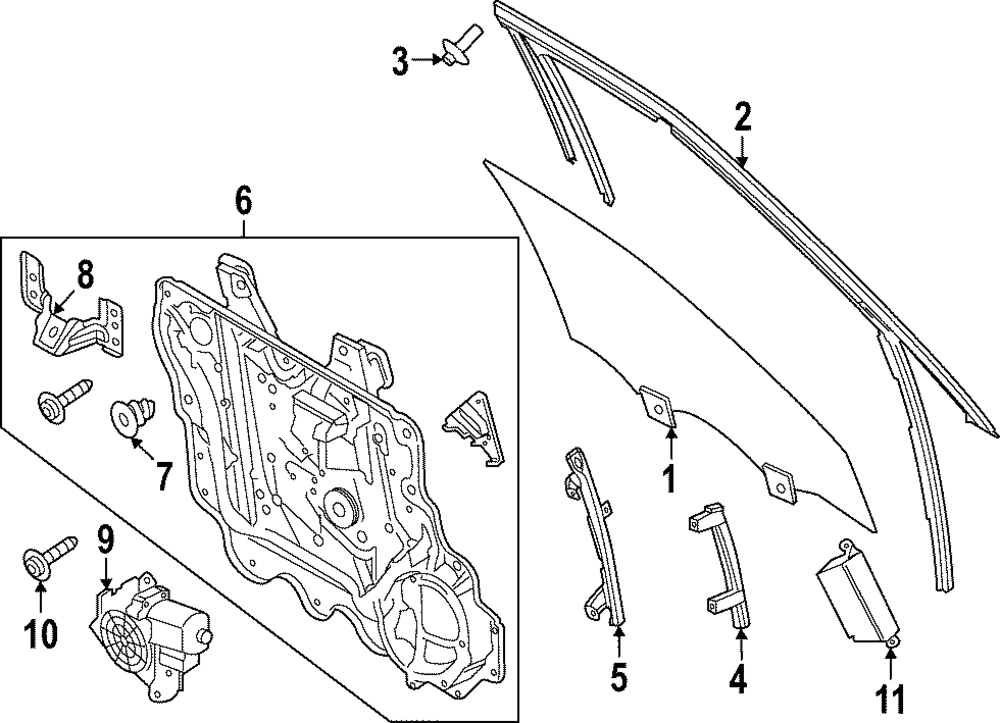 3
2
6
8
7
1
9
10
5
4
11