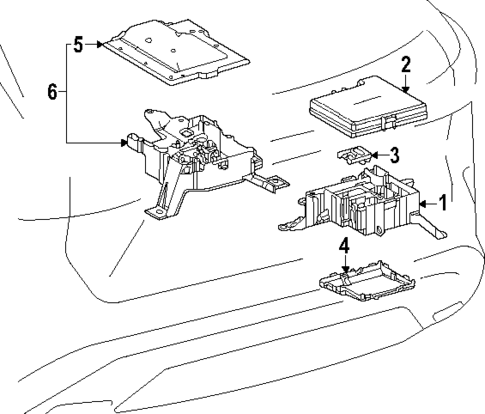 5
6
2
3
1
4