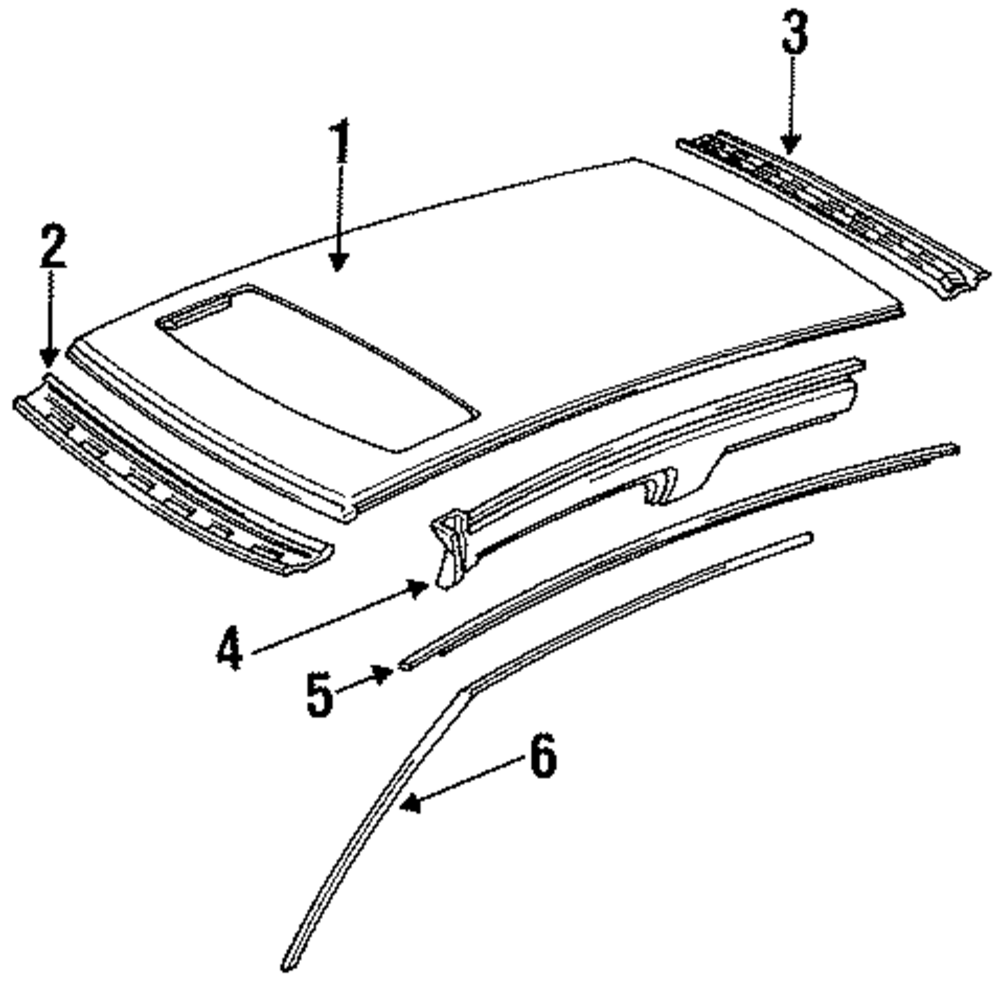 3
1
2
4
5
6