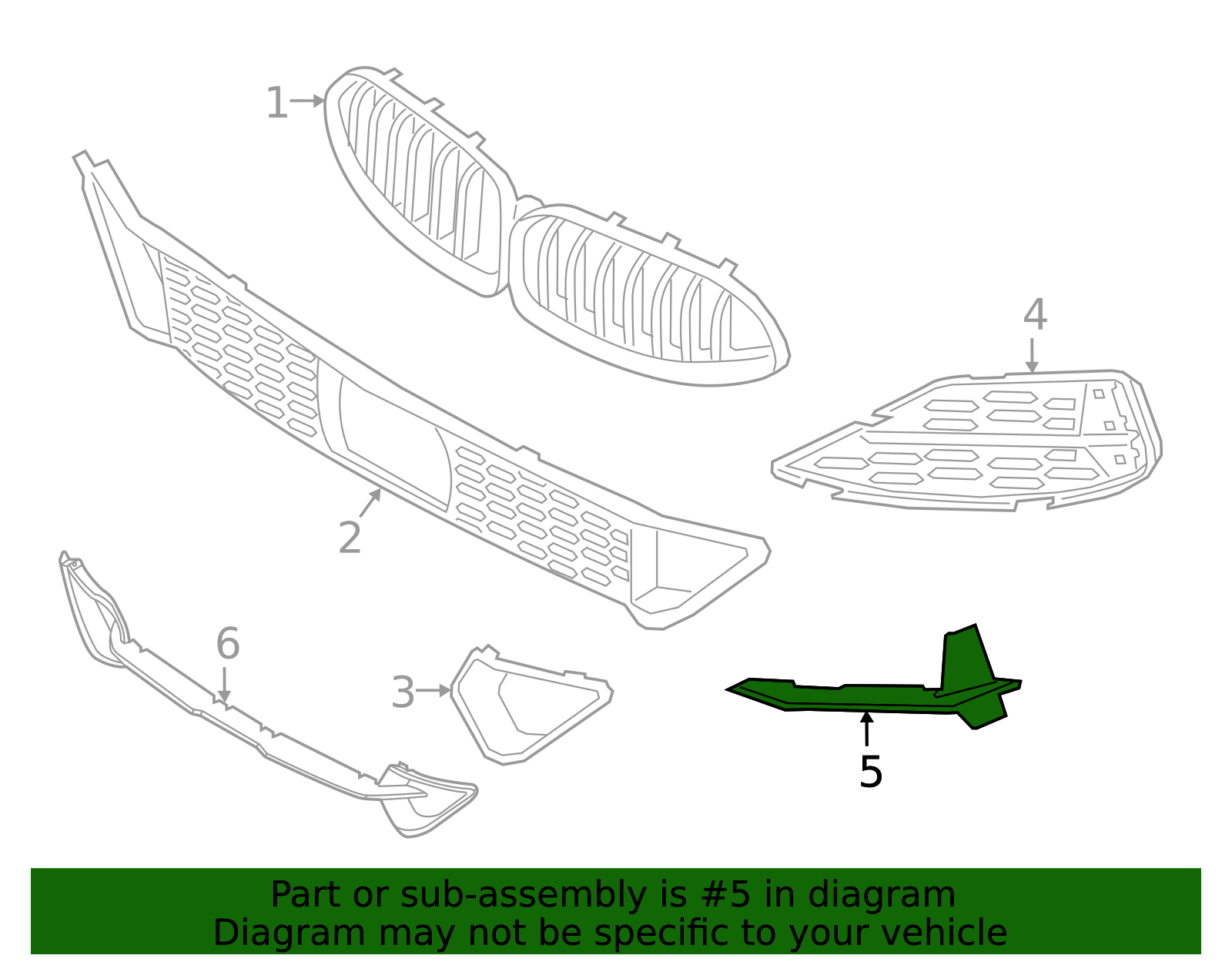 1
4
2
6
3
5

Part or sub-assembly is #5 in diagram
Diagram may not be specific to your vehicle