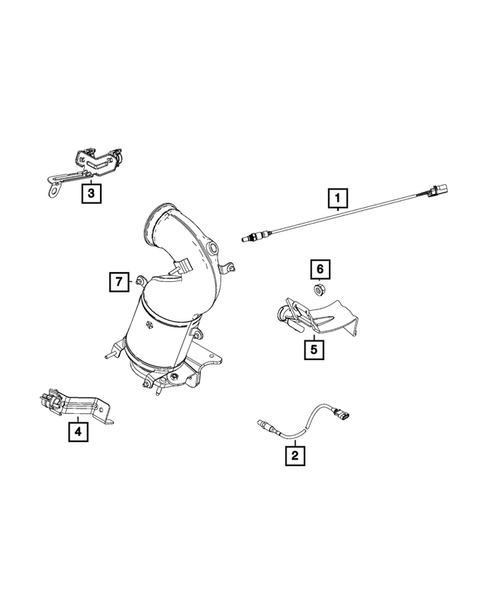 3
1
7
6
5
4
2