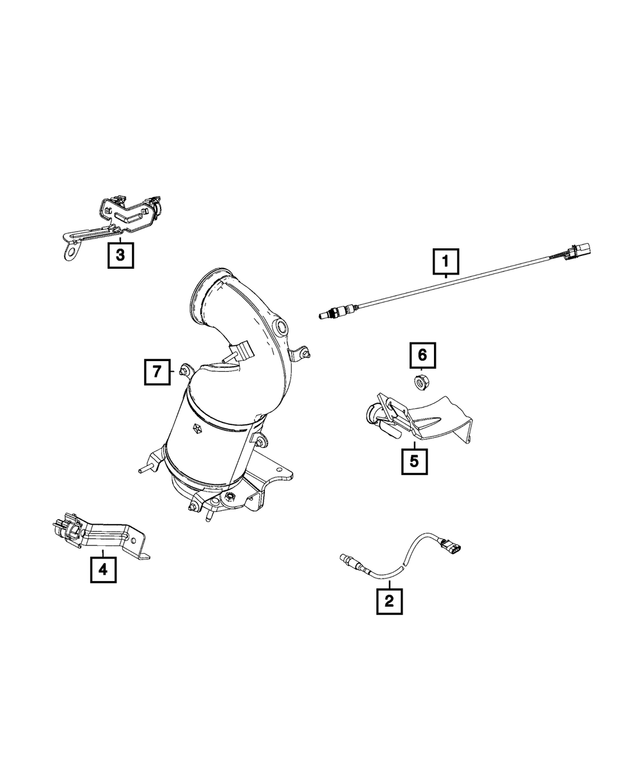 3

1

7

6

5

4

2