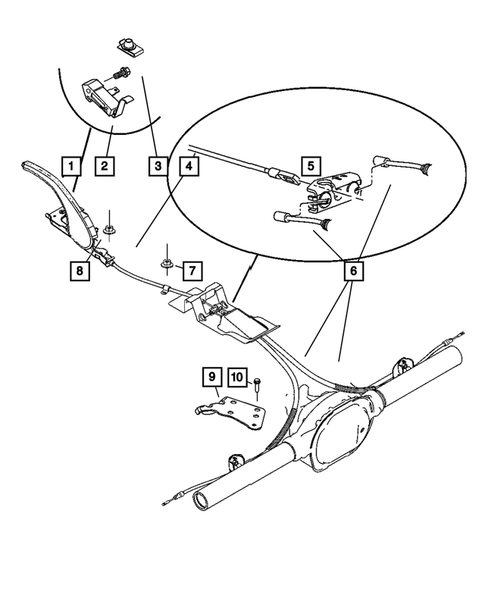 1
2
3
4
5
8
7
6
9
10