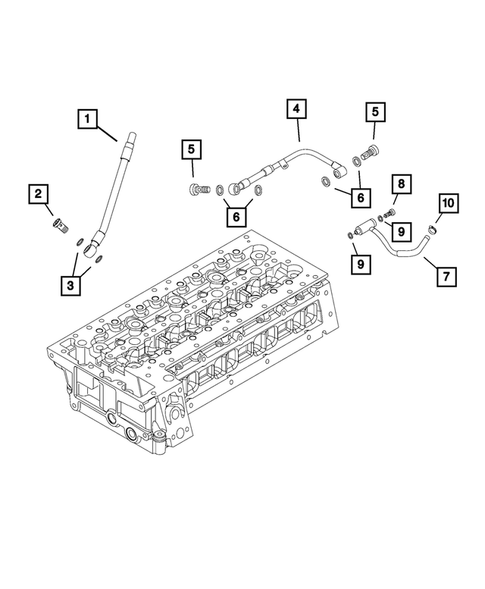 1
4
5
5
2
6
8
10
6
9
3
9
7