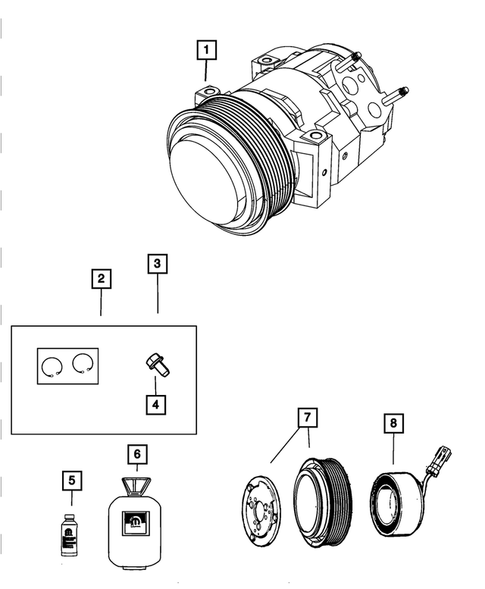 1
2
3
4
5
6
7
8