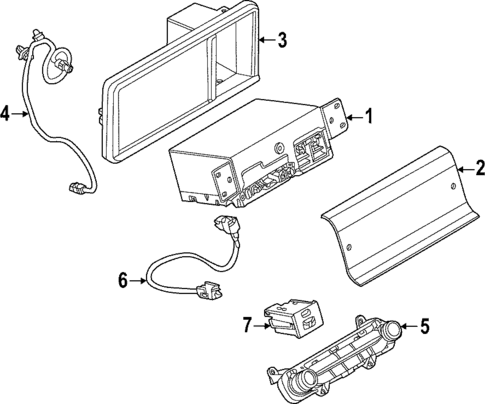 3
4
1
2
6
7
5