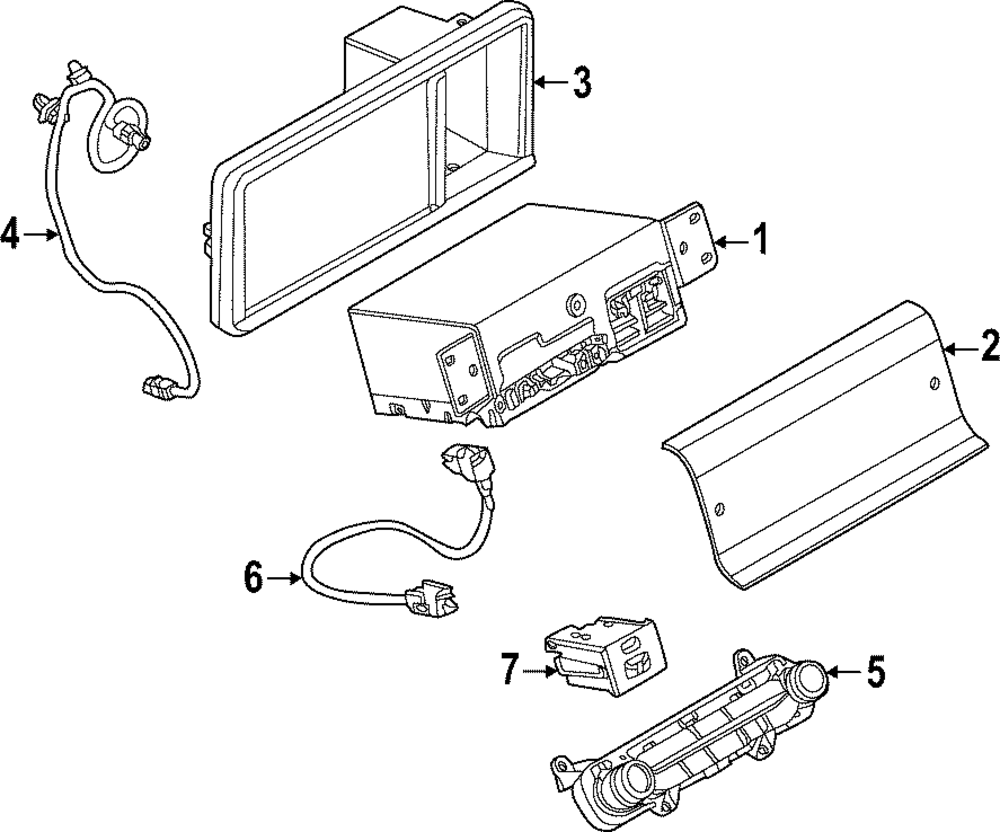 3
4
1
2
6
7
5