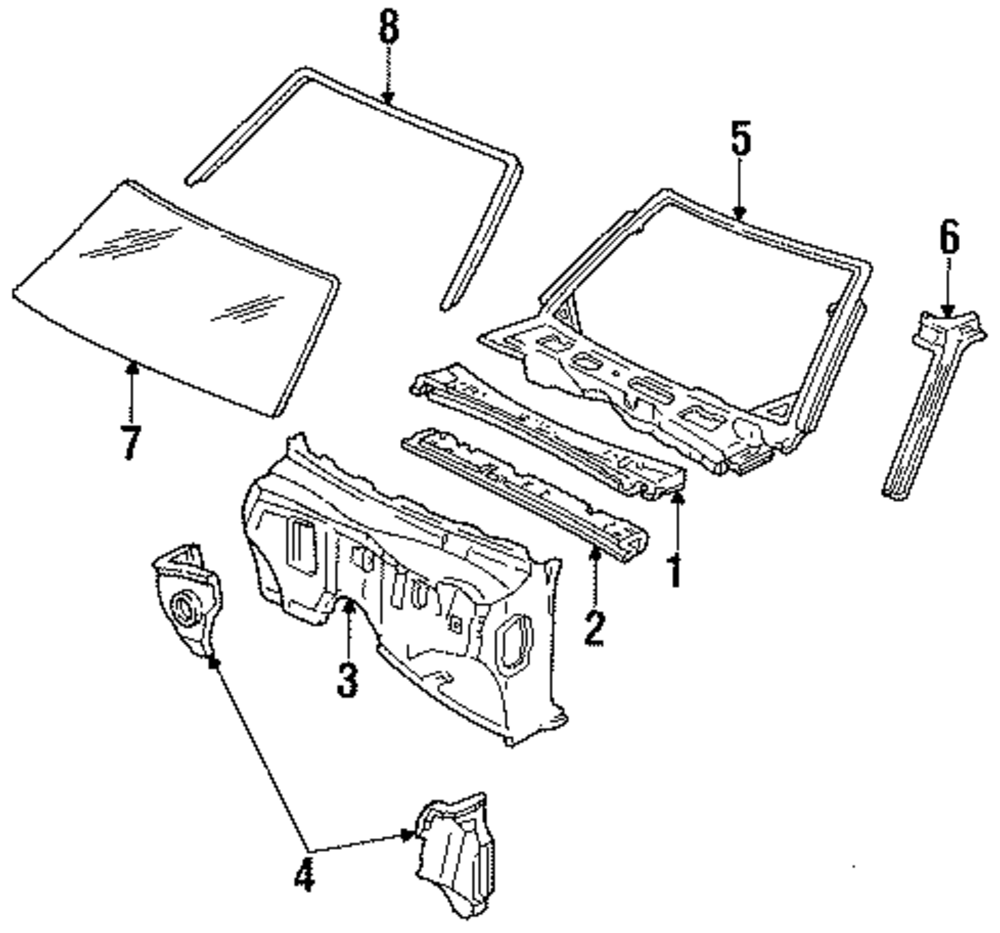 8
5
6
7
1
2
3
4