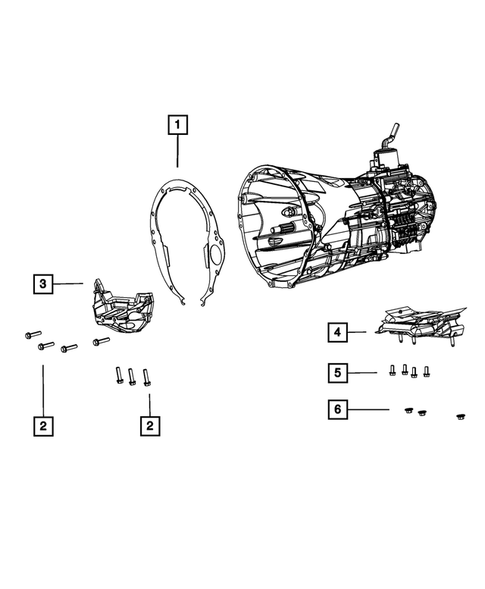 1
3
4
5
6
2
2