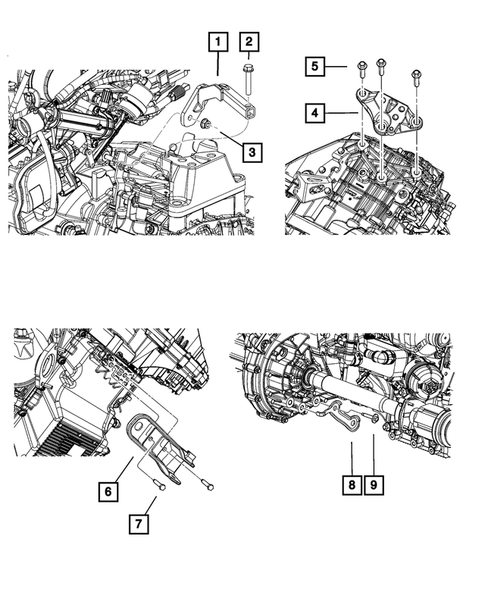 1
2
3
5
4
6
7
8
9