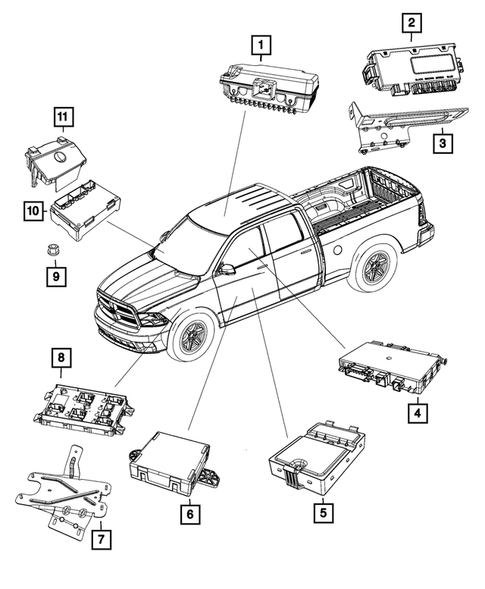 1
2
3
11
10
9
8
4
7
6
5