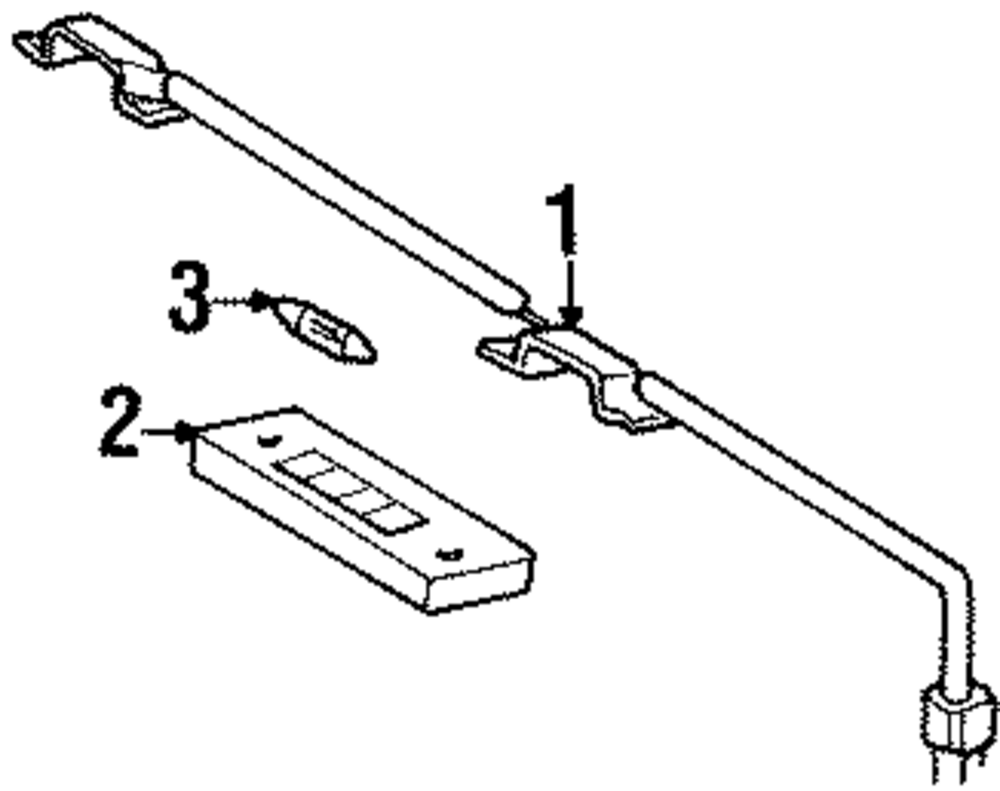 1
3
2