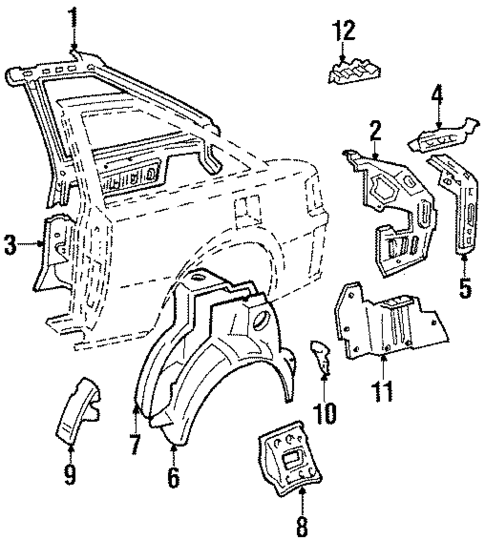 1
12
4
2
3
5
11
10
7
9
6
8