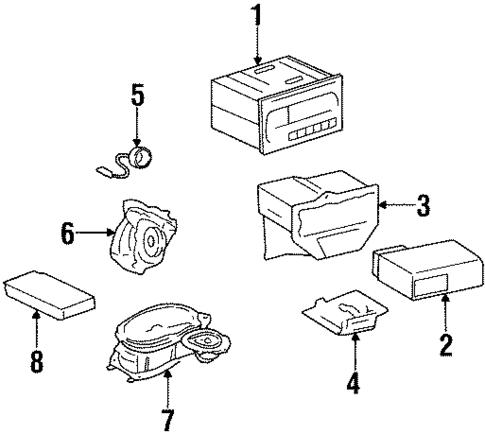 1
5
3
6
2
8
4
7