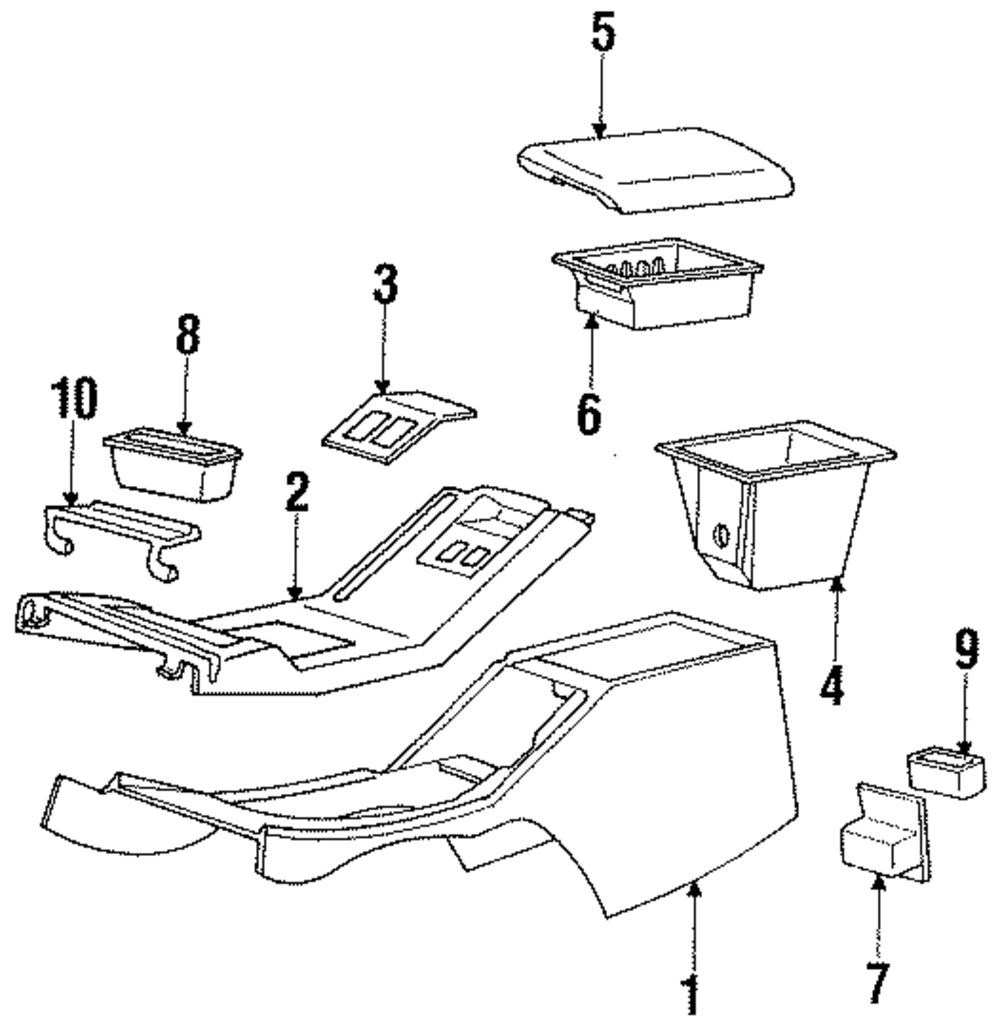 5
3
8
10
6
2
4
9
1
7