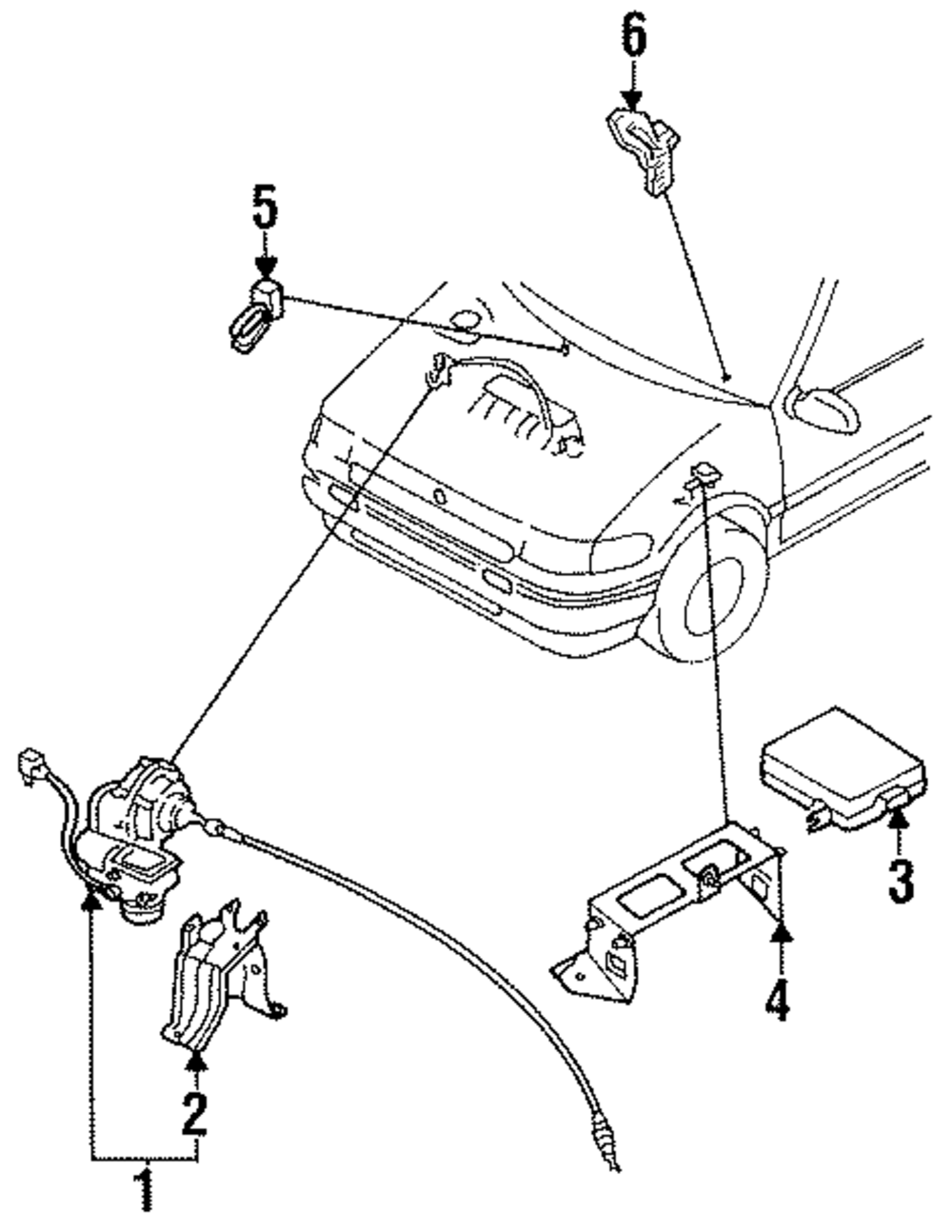 6
5
3
4
2
1