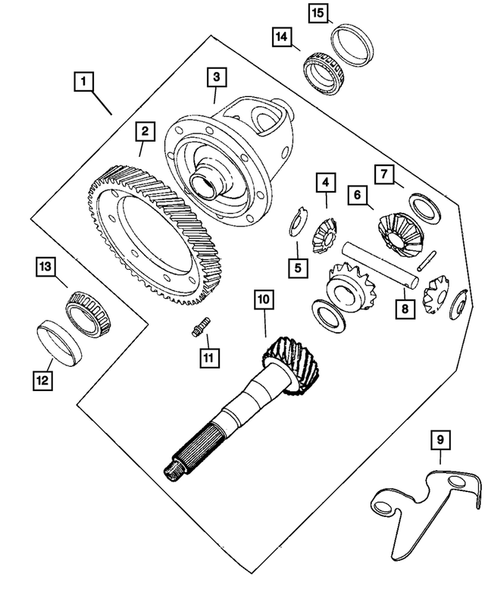 15
14
1
3
2
4
7
6
5
8
13
10
11
12
9