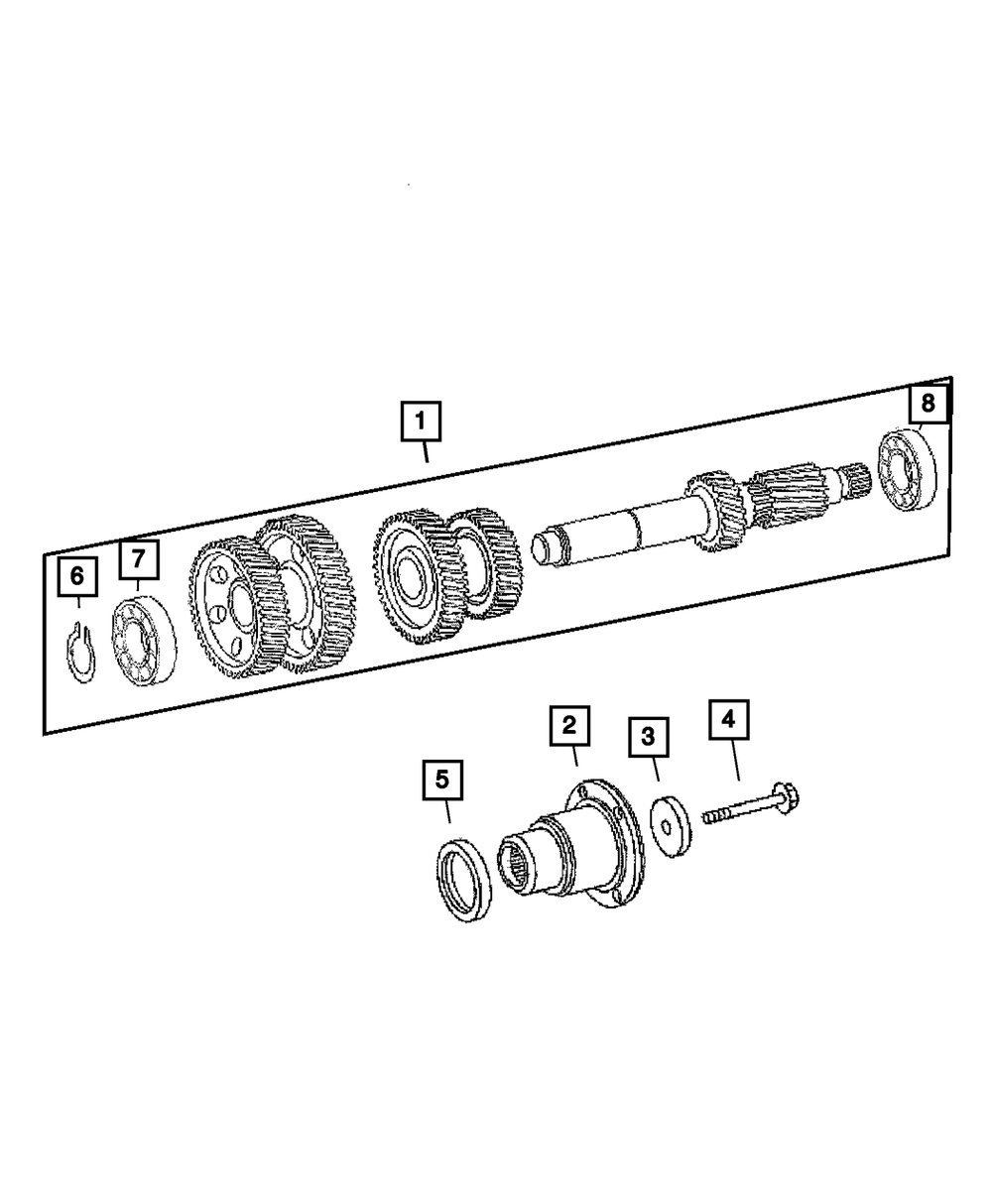 1
8
6
7
2
3
4
5