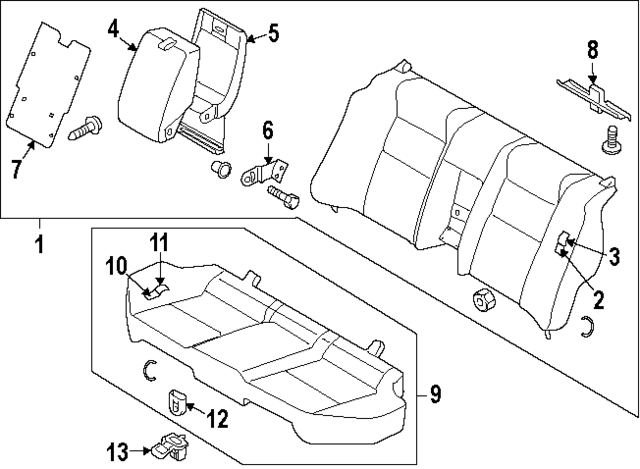 4
5
8
7
6
1
11
10
3
2
9
12
13