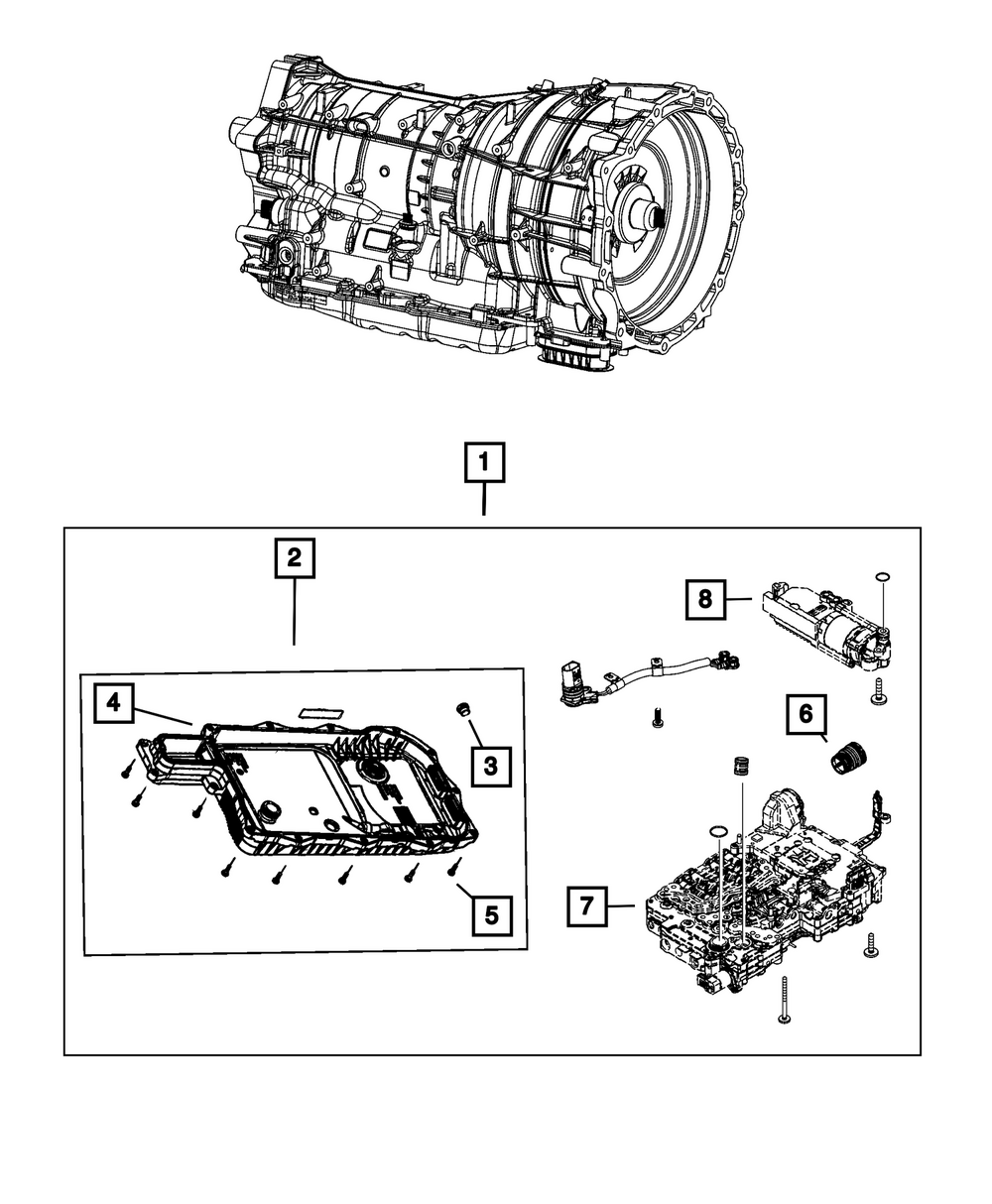 1
2
8
4
3
6
5
7