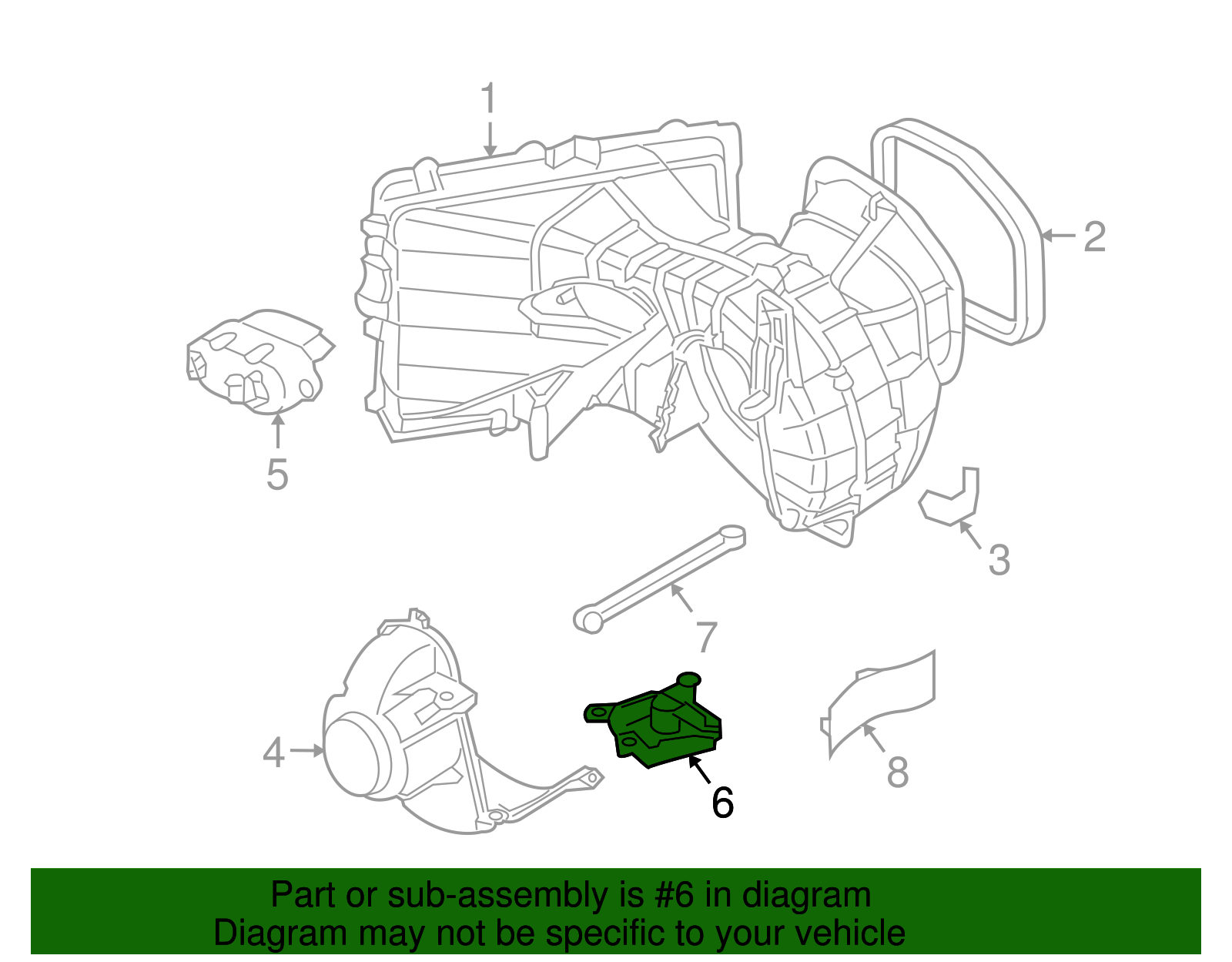 1
2
5
3
7
4
6
8

Part or sub-assembly is #6 in diagram
Diagram may not be specific to your vehicle