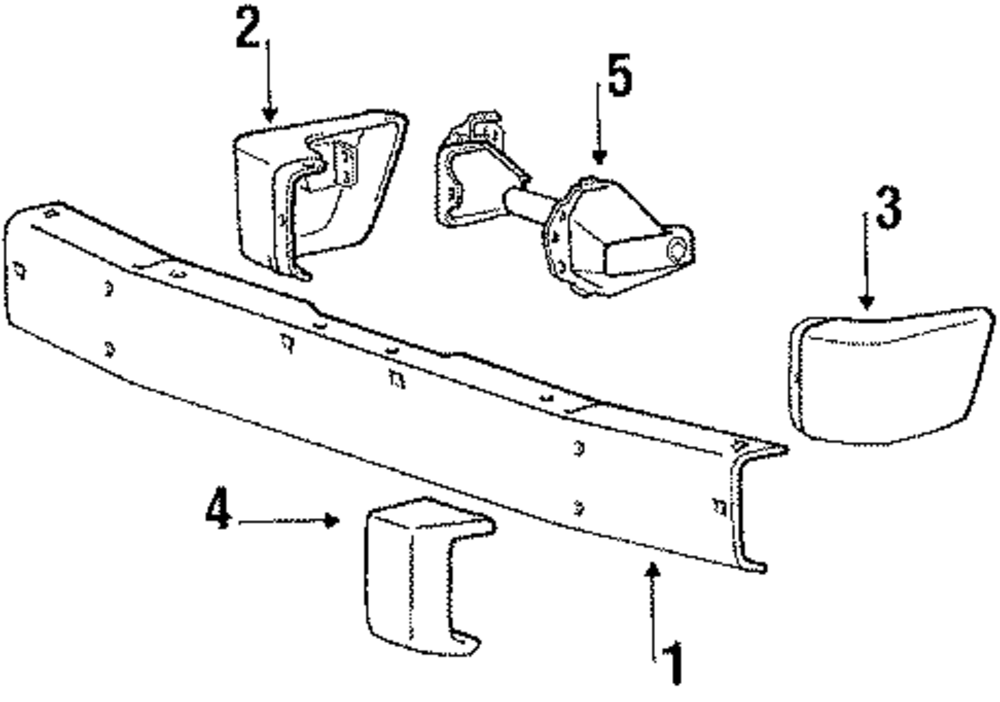 2
5
3
4
1