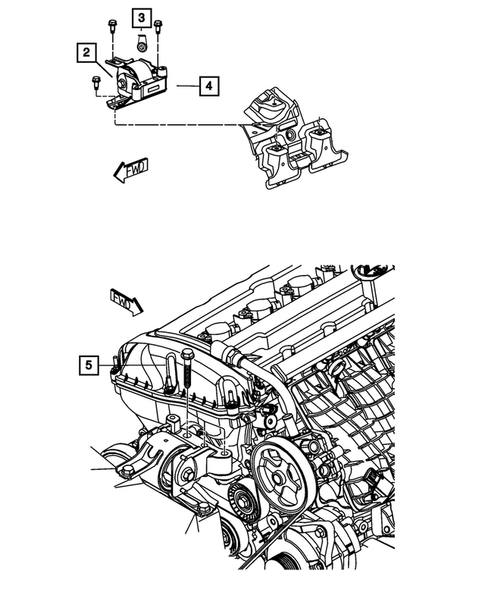 3
2
4
FWD
FWD
5