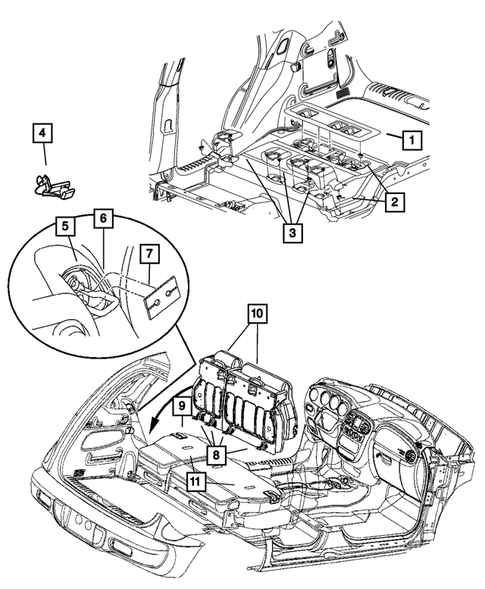 4
1
2
3
5
6
7
10
9
8
11