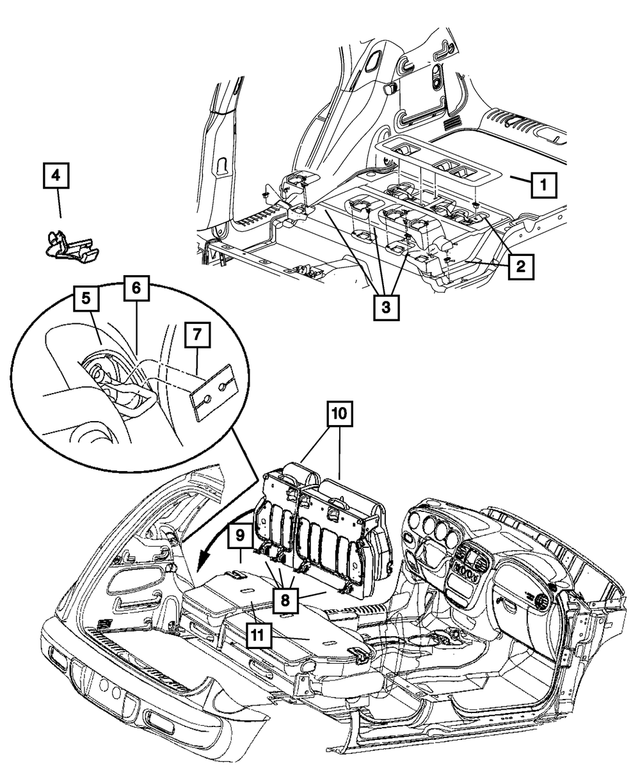 4
1
2
3
5
6
7
10
9
8
11