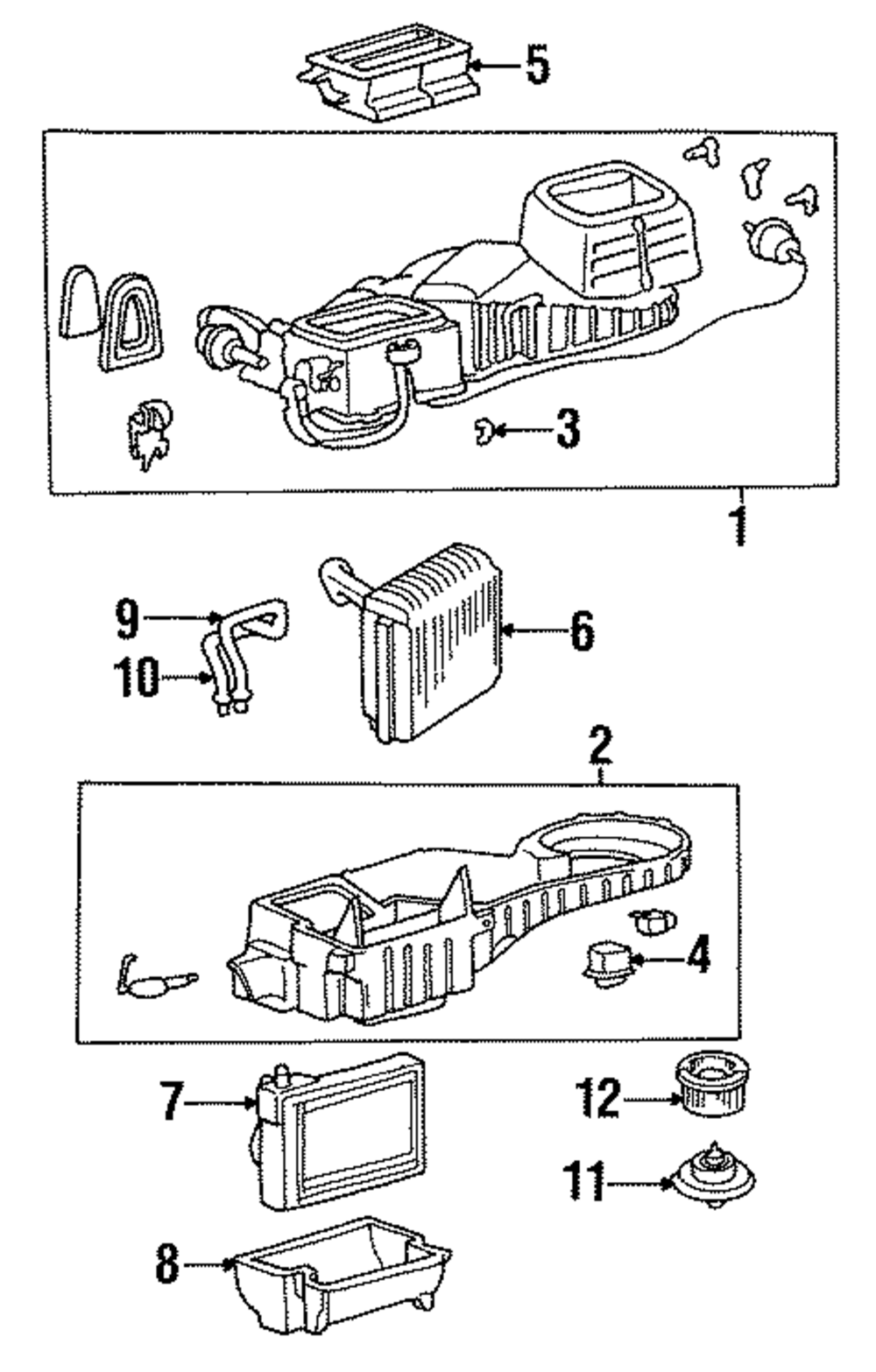 5
3
1
9
10
6
2
4
7
12
11
8