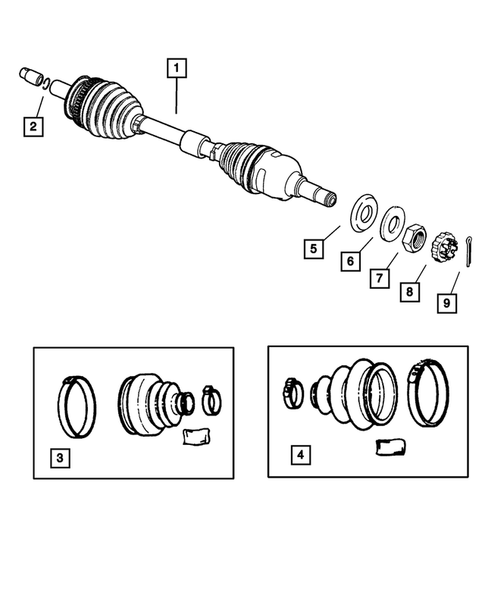 1
2
5
6
7
8
9
3
4